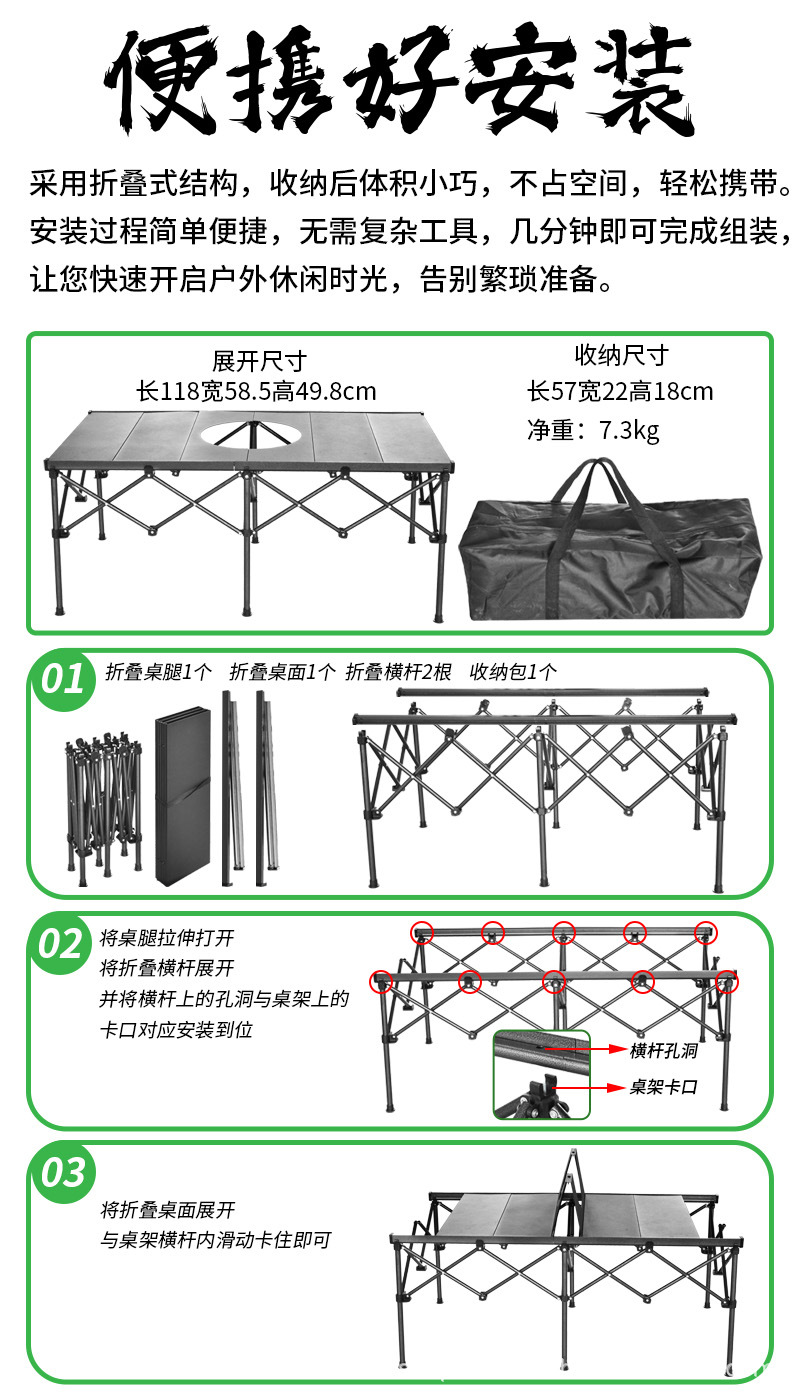 便携好安装

采用折叠式结构，收纳后体积小巧，不占空间，轻松携带。安装过程简单便捷，无需复杂工具，几分钟即可完成组装，让您快速开启户外休闲时光，告别繁琐准备。

展开尺寸
长118宽58.5高49.8cm

收纳尺寸
长57宽22高18cm
净重：7.3kg

01 折叠桌腿1个 折叠桌面1个 折叠横杆2根 收纳包1个

02 将桌腿拉伸打开
将折叠横杆展开
并将横杆上的孔洞与桌架上的卡口对应安装到位

横杆孔洞
桌架卡口

03 将折叠桌面展开
与桌架横杆内滑动卡住即可