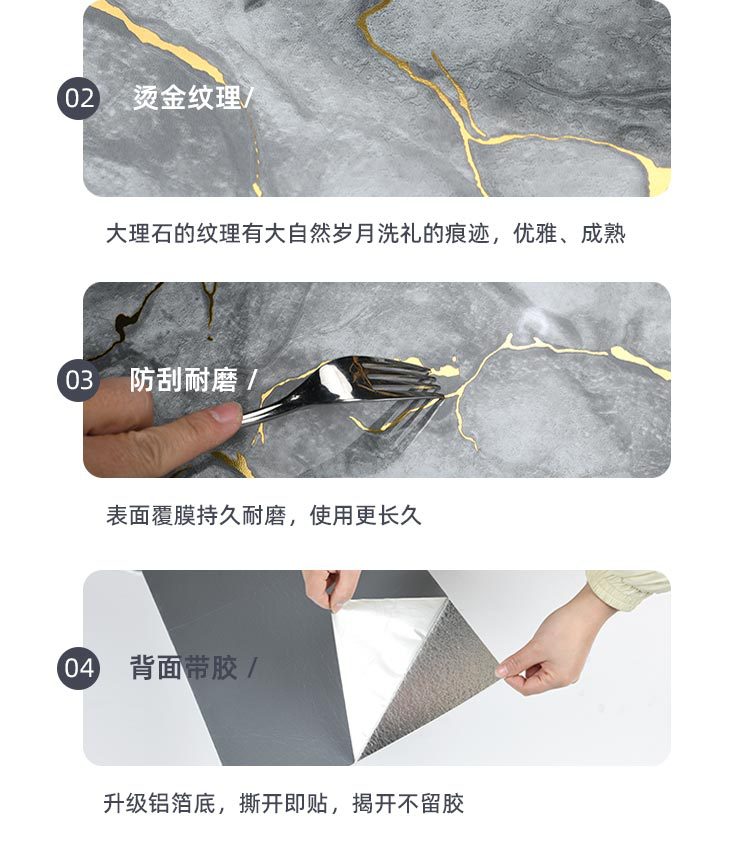 02 烫金纹理/

大理石的纹理有大自然岁月洗礼的痕迹，优雅、成熟

03 防刮耐磨 /

表面覆膜持久耐磨，使用更长久

04 背面带胶 /

升级铝箔底，撕开即贴，揭开不留胶