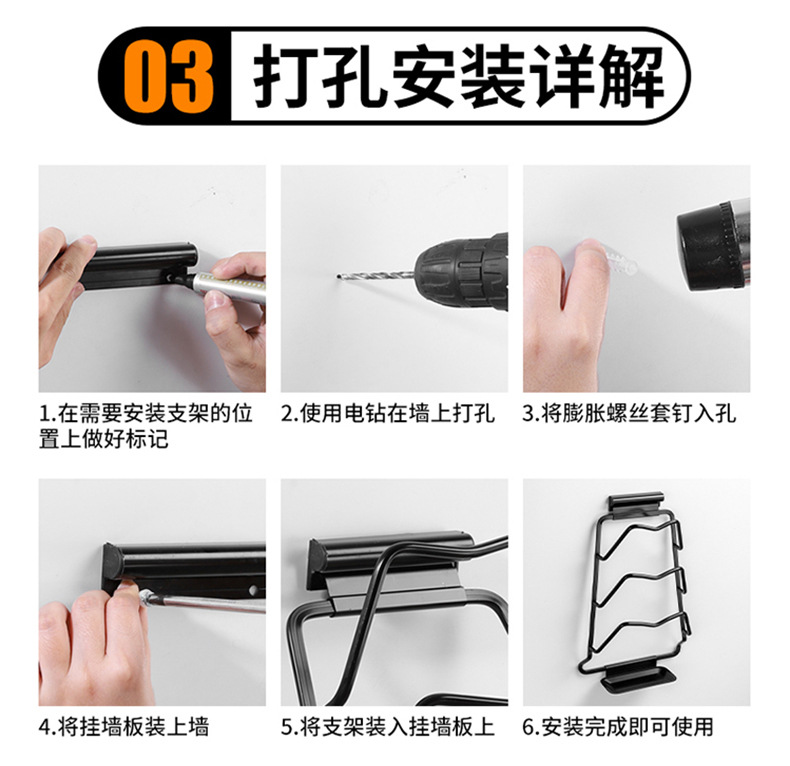 03 打孔安装详解

1.在需要安装支架的位置上做好标记

2.使用电钻在墙上打孔

3.将膨胀螺丝套钉入孔

4.将挂墙板装上墙

5.将支架装入挂墙板上

6.安装完成即可使用