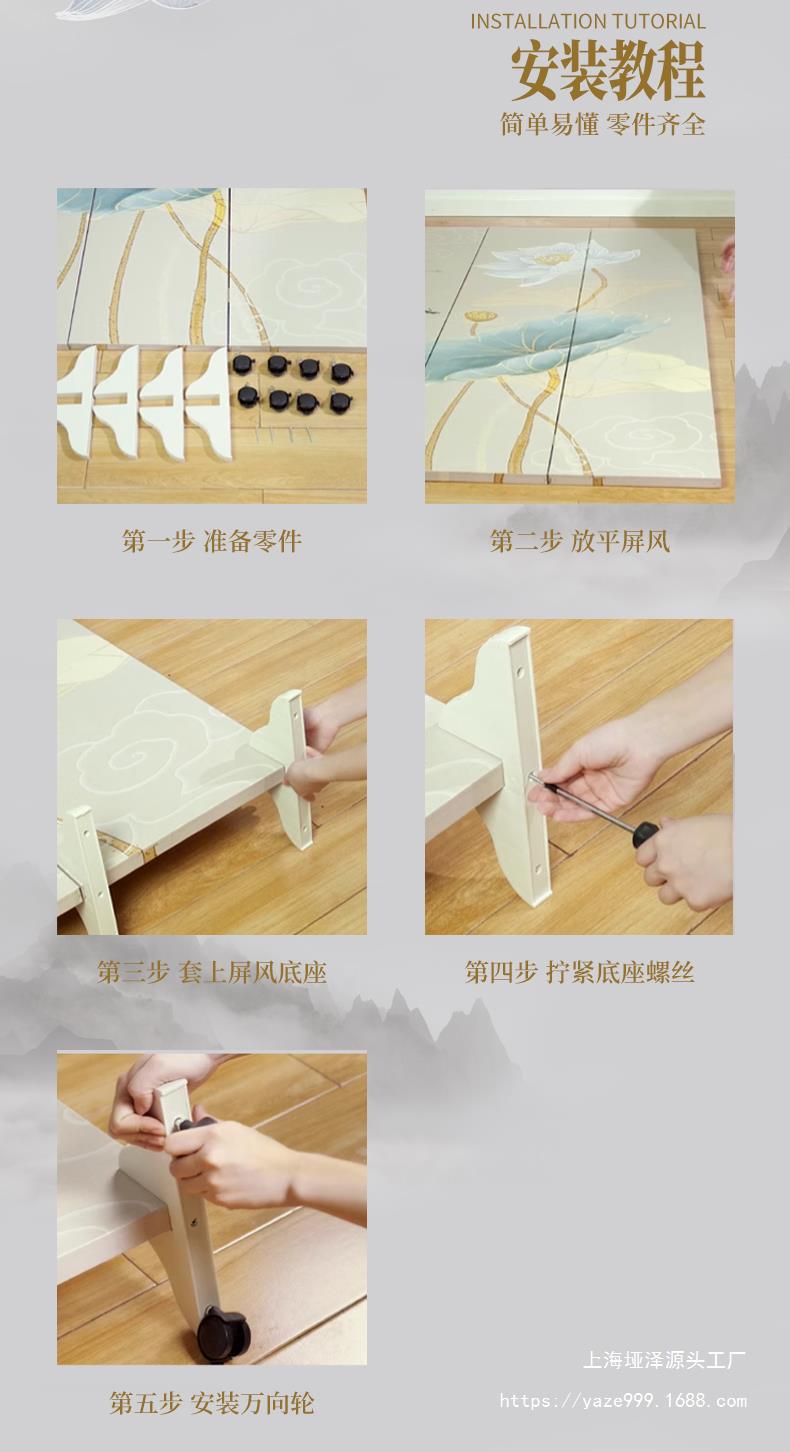 INSTALLATION TUTORIAL
安装教程
简单易懂 零件齐全

第一步 准备零件

第二步 放平屏风

第三步 套上屏风底座

第四步 拧紧底座螺丝

第五步 安装万向轮

上海垭泽源头工厂
https://yaze999.1688.com