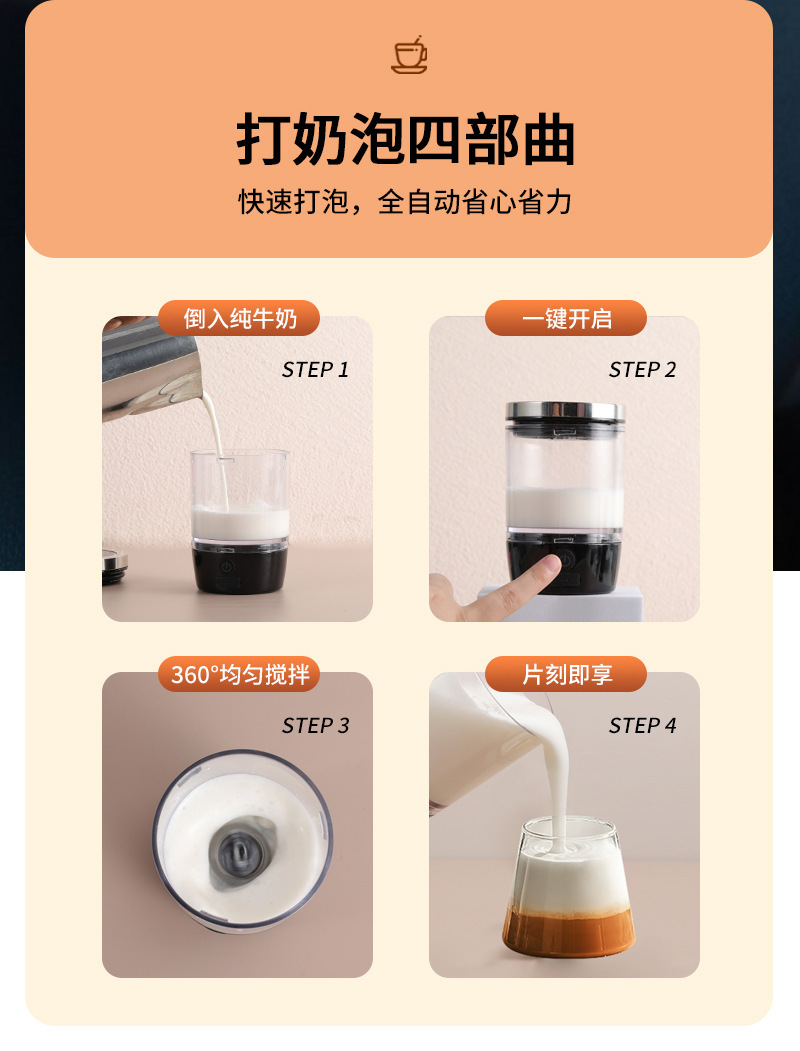 打奶泡四部曲

快速打泡，全自动省心省力

倒入纯牛奶

STEP 1

一键开启

STEP 2

360°均匀搅拌

STEP 3

片刻即享

STEP 4