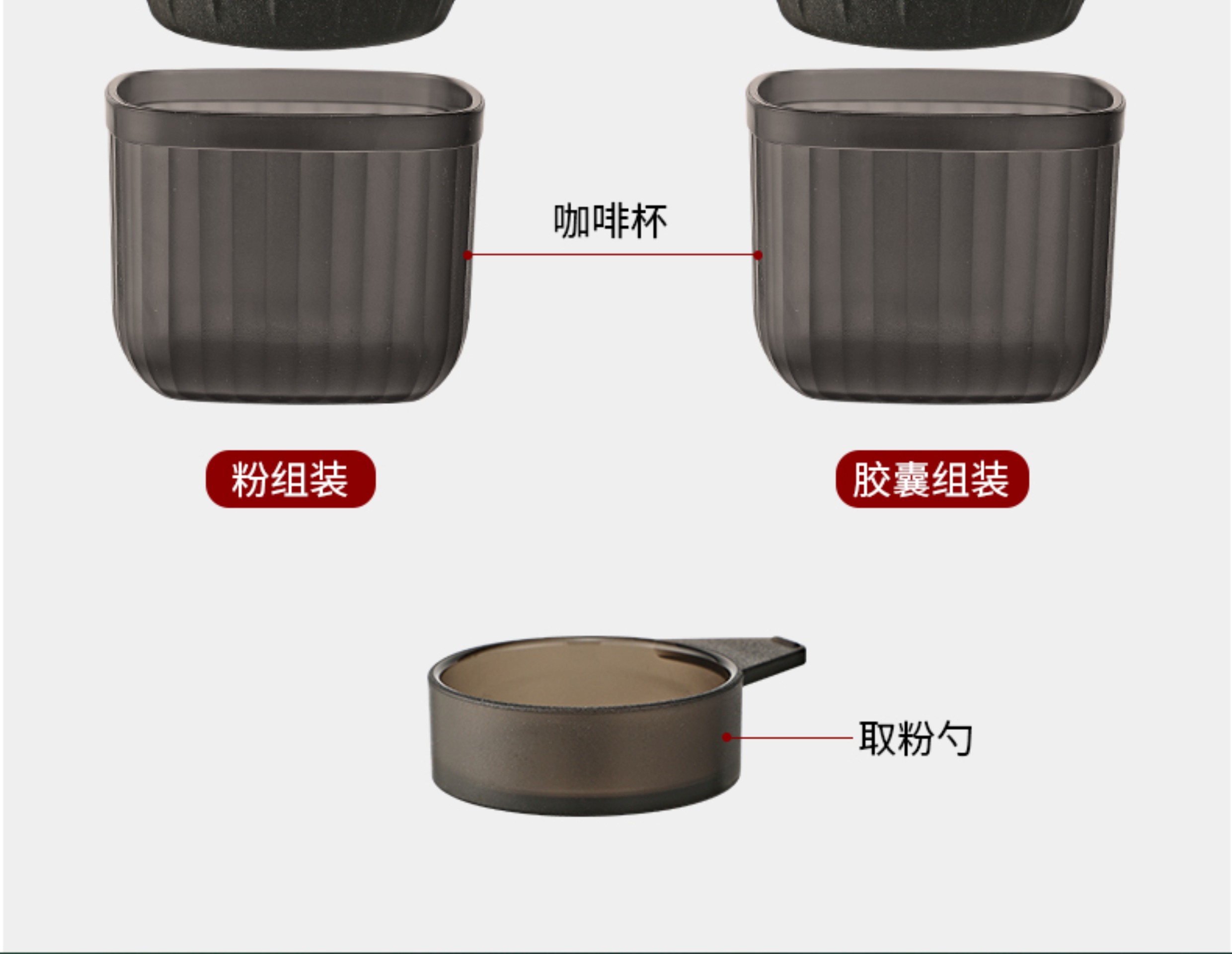 咖啡杯

粉组装

胶囊组装

取粉勺