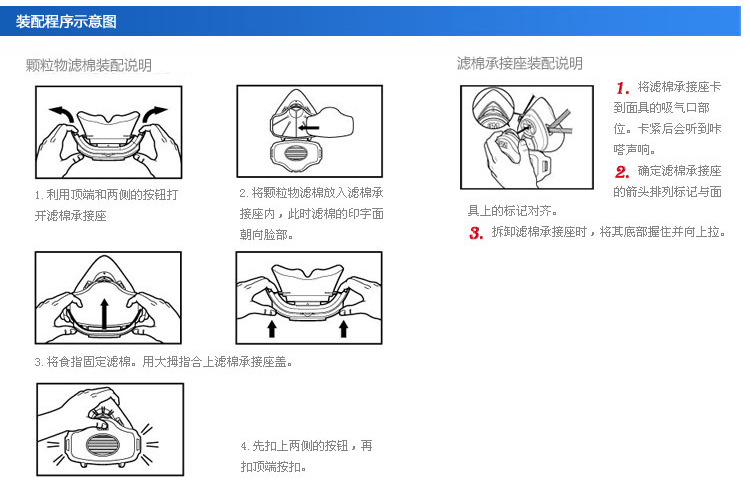 装配程序示意图

颗粒物滤棉装配说明

1. 利用顶端和两侧的按钮打开滤棉承接座

2. 将颗粒物滤棉放入滤棉承接座内，此时滤棉的印字面朝向脸部。

3. 将食指固定滤棉。用大拇指合上滤棉承接座盖。

4. 先扣上两侧的按钮，再扣顶端按扣。

滤棉承接座装配说明

1. 将滤棉承接座卡到面具的吸气口部位。卡紧后会听到咔嗒声响。

2. 确定滤棉承接座的箭头排列标记与面具上的标记对齐。

3. 拆卸滤棉承接座时，将其底部握住并向上拉。