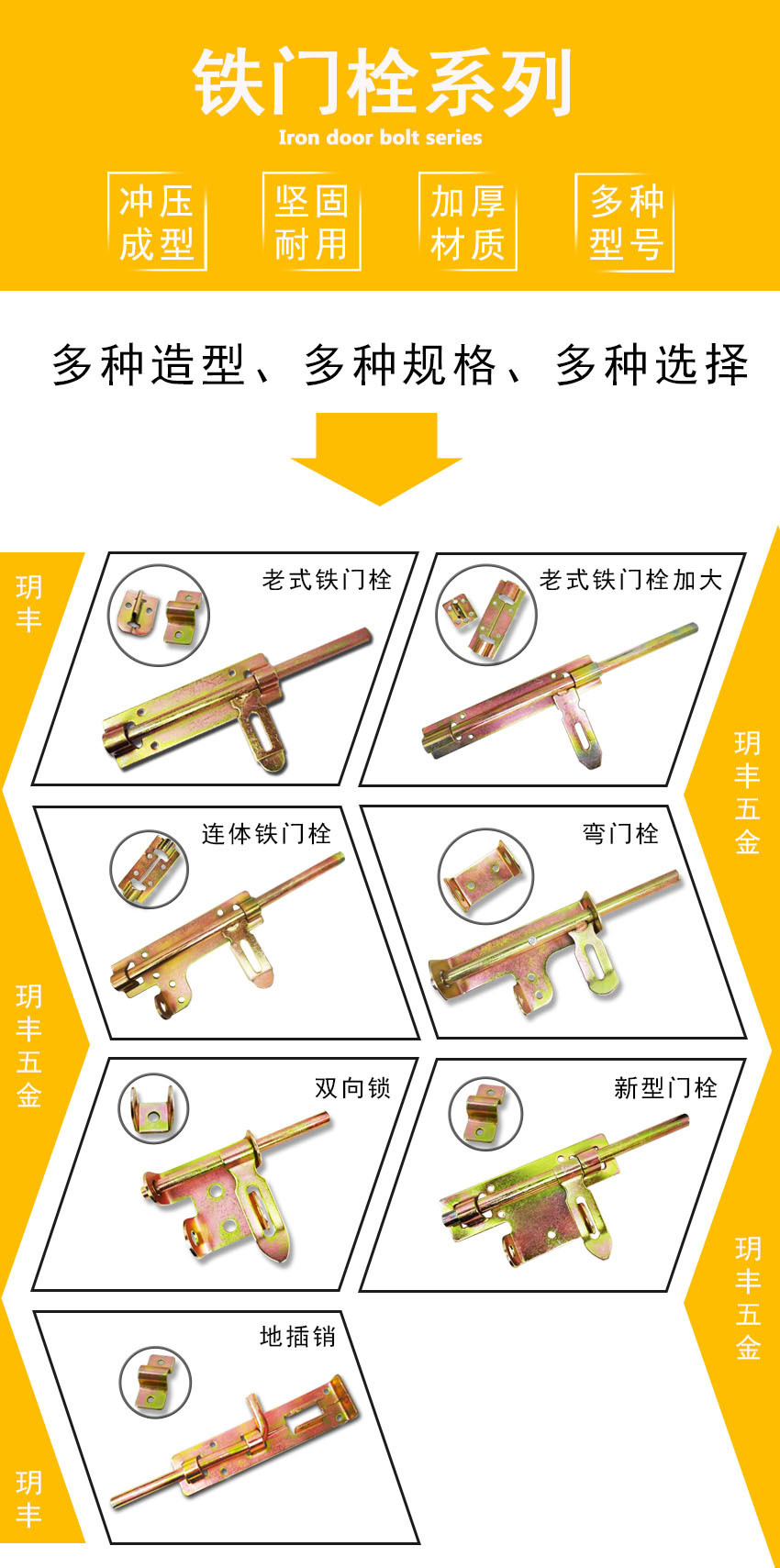 铁门栓系列
Iron door bolt series

冲压成型

坚固耐用

加厚材质

多种型号

多种造型、多种规格、多种选择

玥丰

老式铁门栓

老式铁门栓加大

玥丰五金

连体铁门栓

弯门栓

玥丰五金

双向锁

新型门栓

玥丰五金

地插销

玥丰