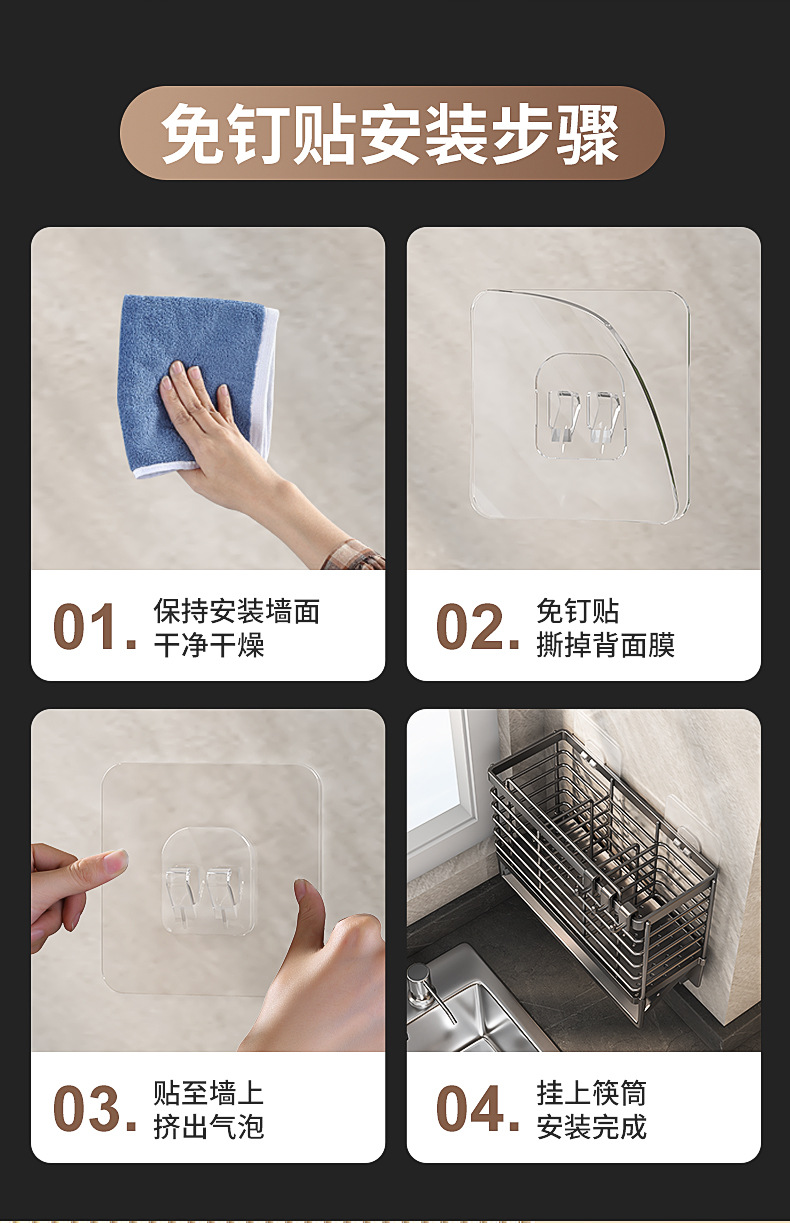 免钉贴安装步骤

01. 保持安装墙面
干净干燥

02. 免钉贴
撕掉背面膜

03. 贴至墙上
挤出气泡

04. 挂上筷筒
安装完成