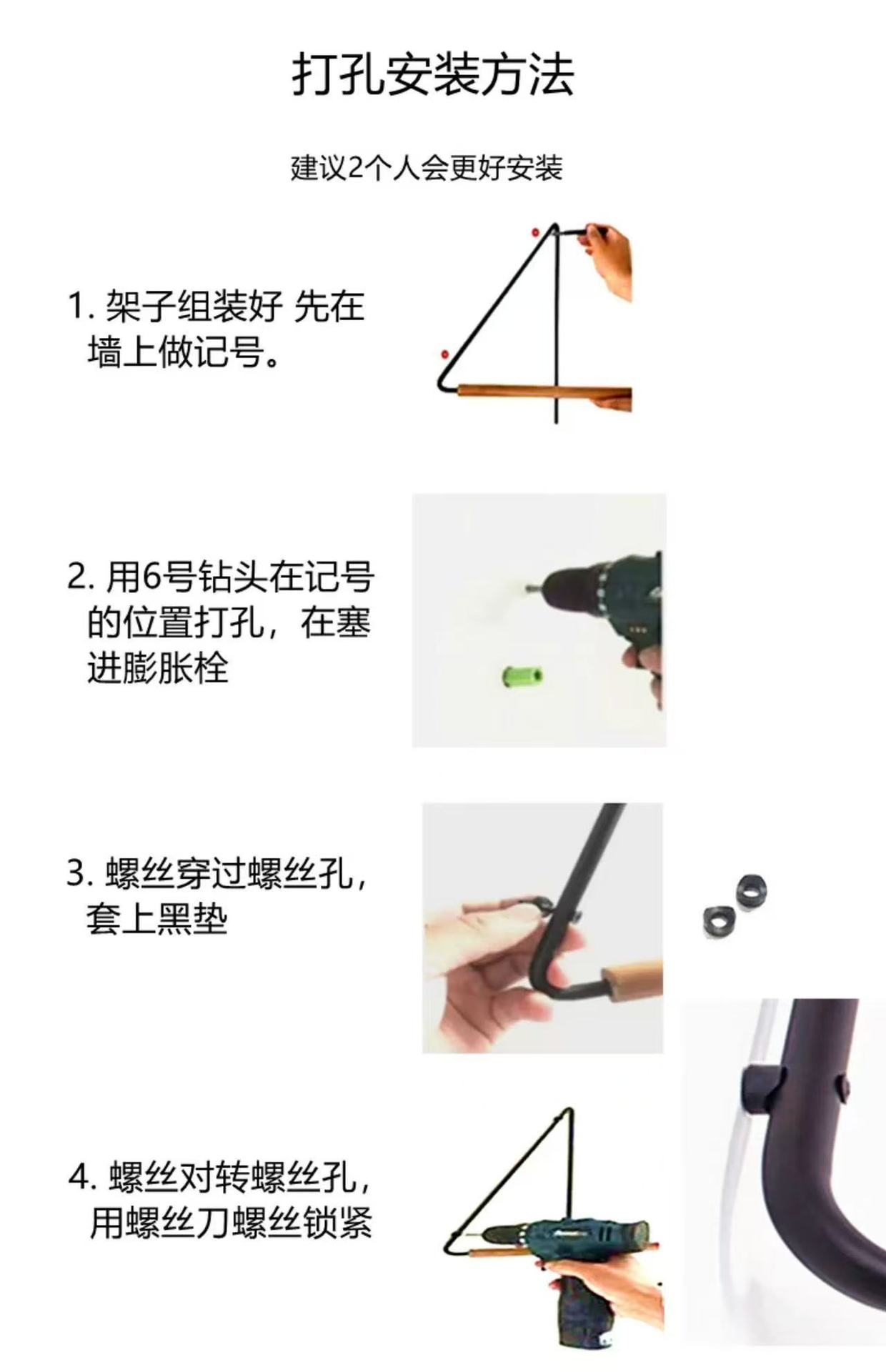 打孔安装方法

建议2个人会更好安装

1. 架子组装好 先在墙上做记号。

2. 用6号钻头在记号的位置打孔，在塞进膨胀栓

3. 螺丝穿过螺丝孔，套上黑垫

4. 螺丝对转螺丝孔，用螺丝刀螺丝锁紧