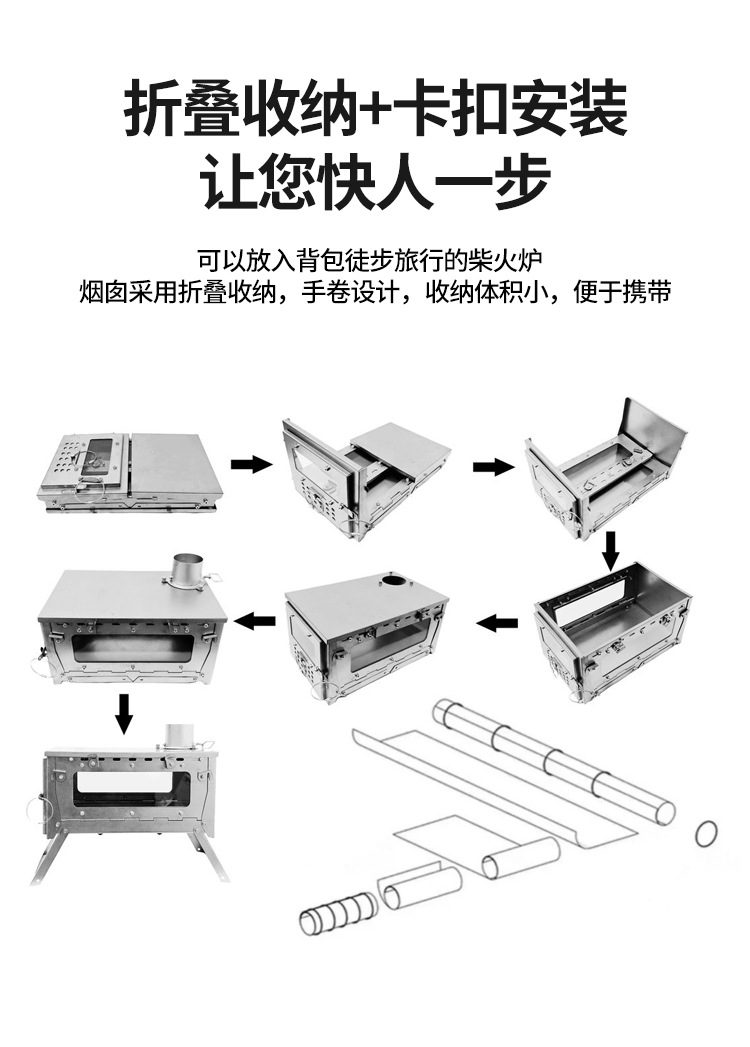 折叠收纳+卡扣安装
让您快人一步

可以放入背包徒步旅行的柴火炉
烟囱采用折叠收纳，手卷设计，收纳体积小，便于携带