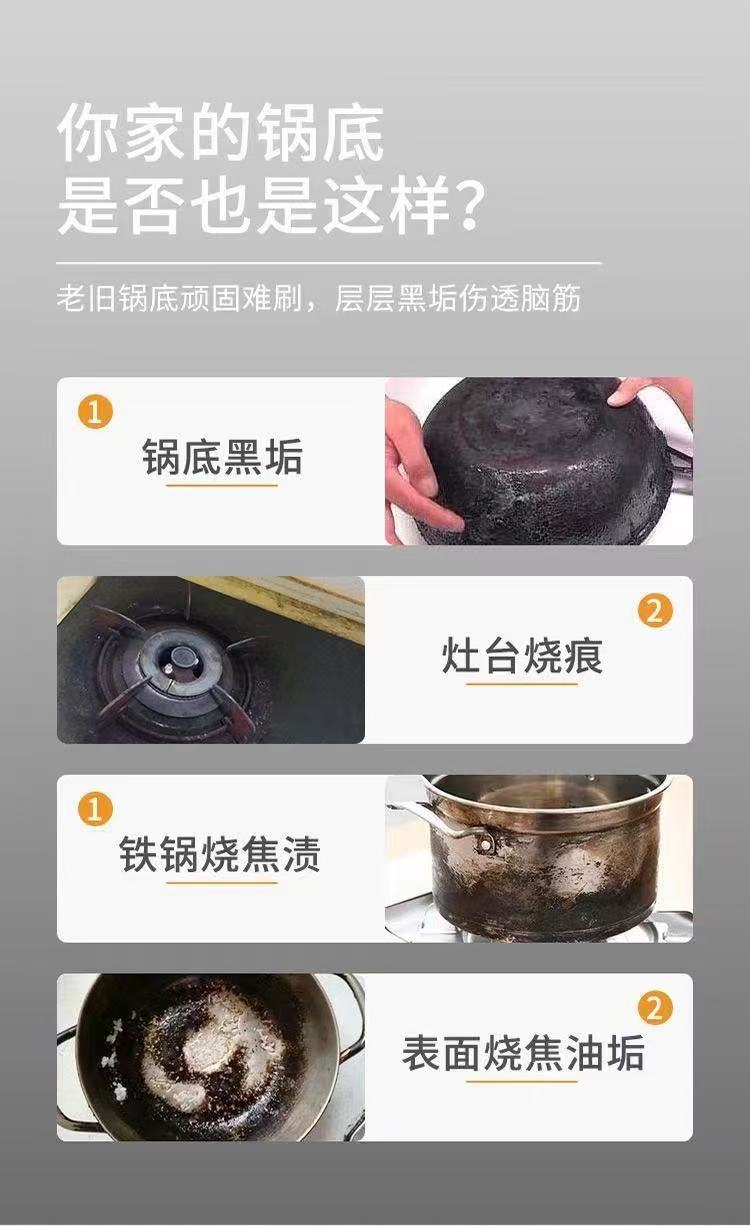 你家的锅底
是否也是这样？

老旧锅底顽固难刷，层层黑垢伤透脑筋

1
锅底黑垢

2
灶台烧痕

1
铁锅烧焦渍

2
表面烧焦油垢