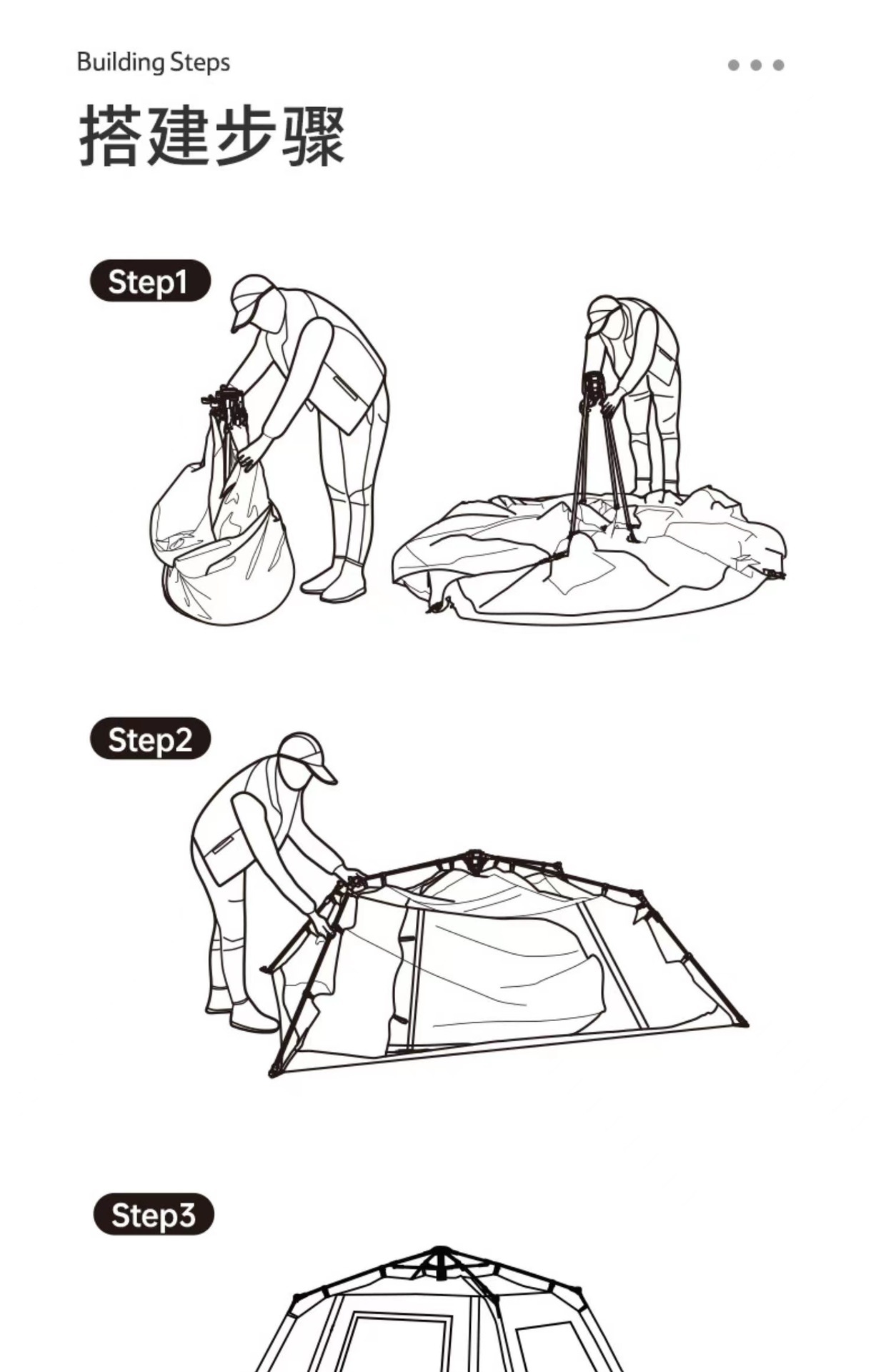 Building Steps

搭建步骤

Step1

Step2

Step3