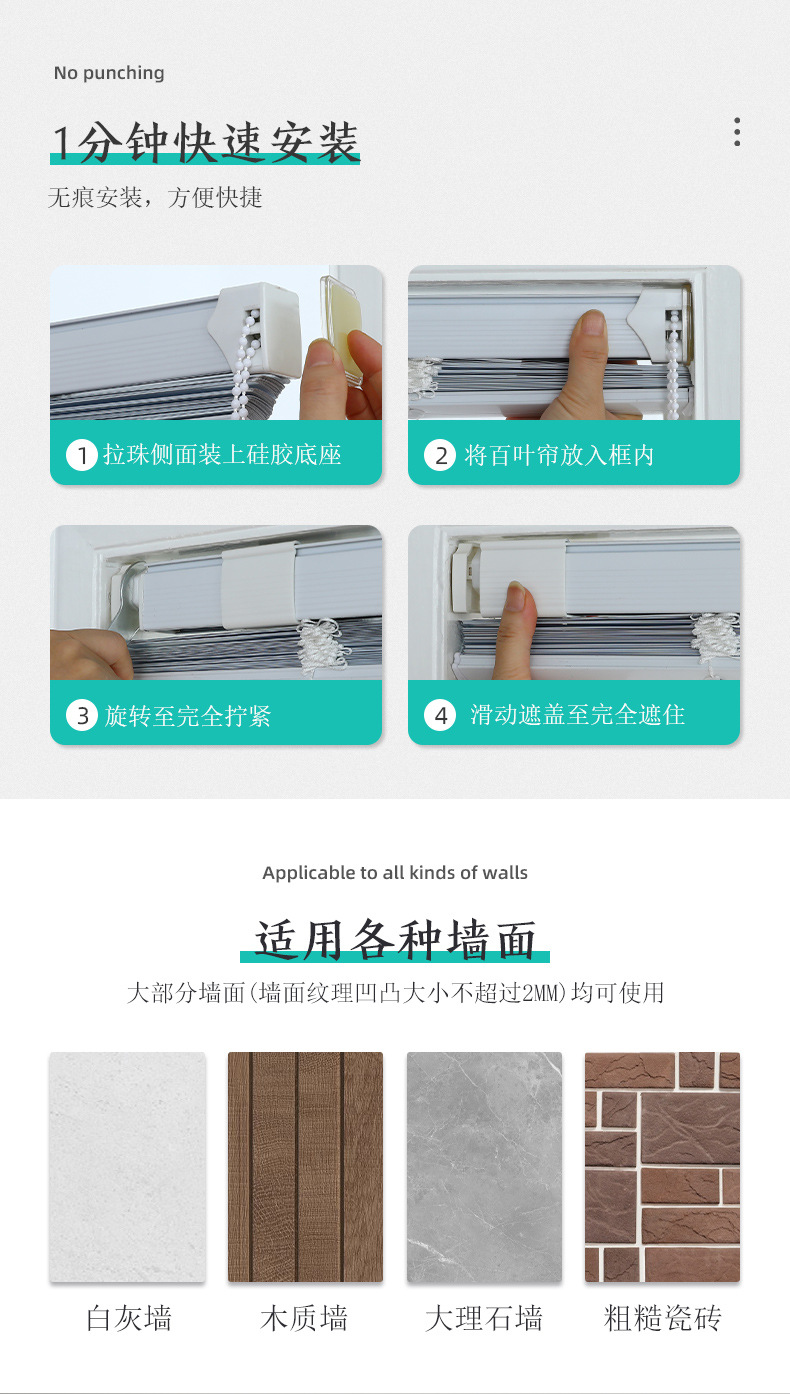 No punching

1分钟快速安装

无痕安装，方便快捷

1 拉珠侧面装上硅胶底座

2 将百叶帘放入框内

3 旋转至完全拧紧

4 滑动遮盖至完全遮住

Applicable to all kinds of walls

适用各种墙面

大部分墙面(墙面纹理凹凸大小不超过2MM)均可使用

白灰墙

木质墙

大理石墙

粗糙瓷砖