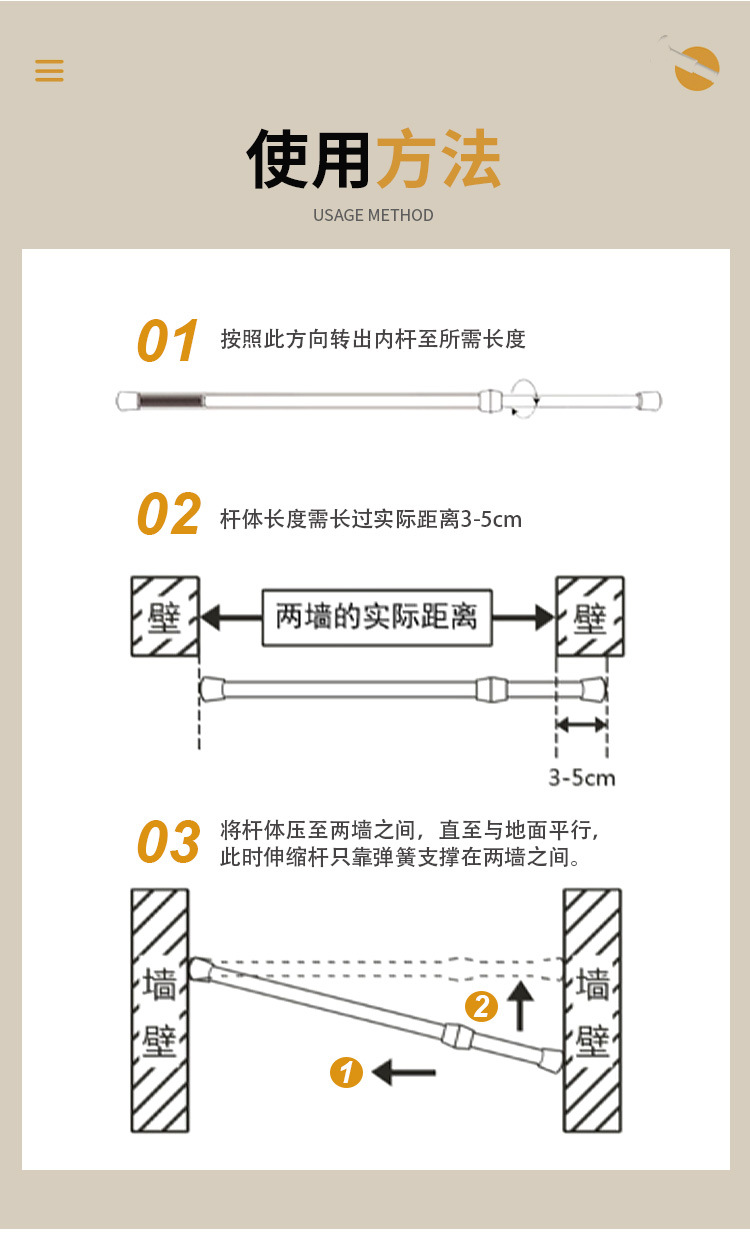 使用方法
USAGE METHOD

01 按照此方向转出内杆至所需长度

02 杆体长度需长过实际距离3-5cm

壁
两墙的实际距离
壁
3-5cm

03 将杆体压至两墙之间，直至与地面平行，此时伸缩杆只靠弹簧支撑在两墙之间。

墙壁
2
1
墙壁