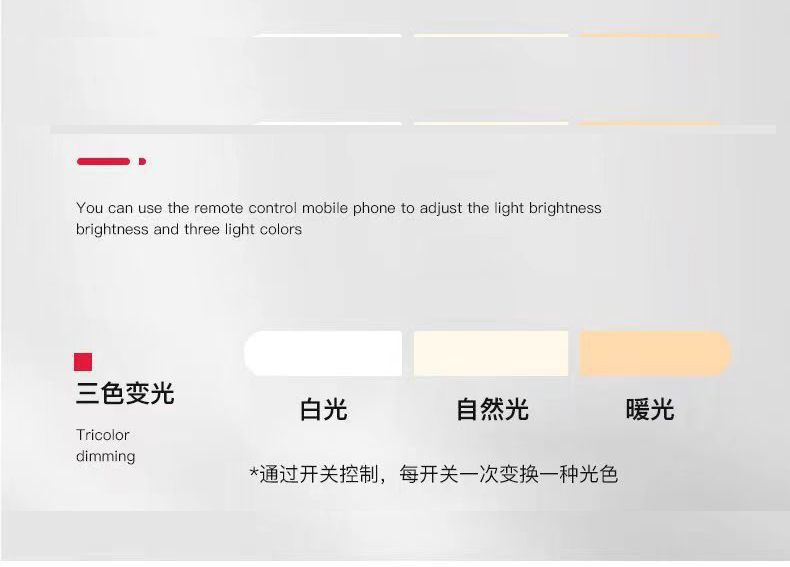 You can use the remote control mobile phone to adjust the light brightness brightness and three light colors

三色变光

Tricolor dimming

白光

自然光

暖光

*通过开关控制，每开关一次变换一种光色