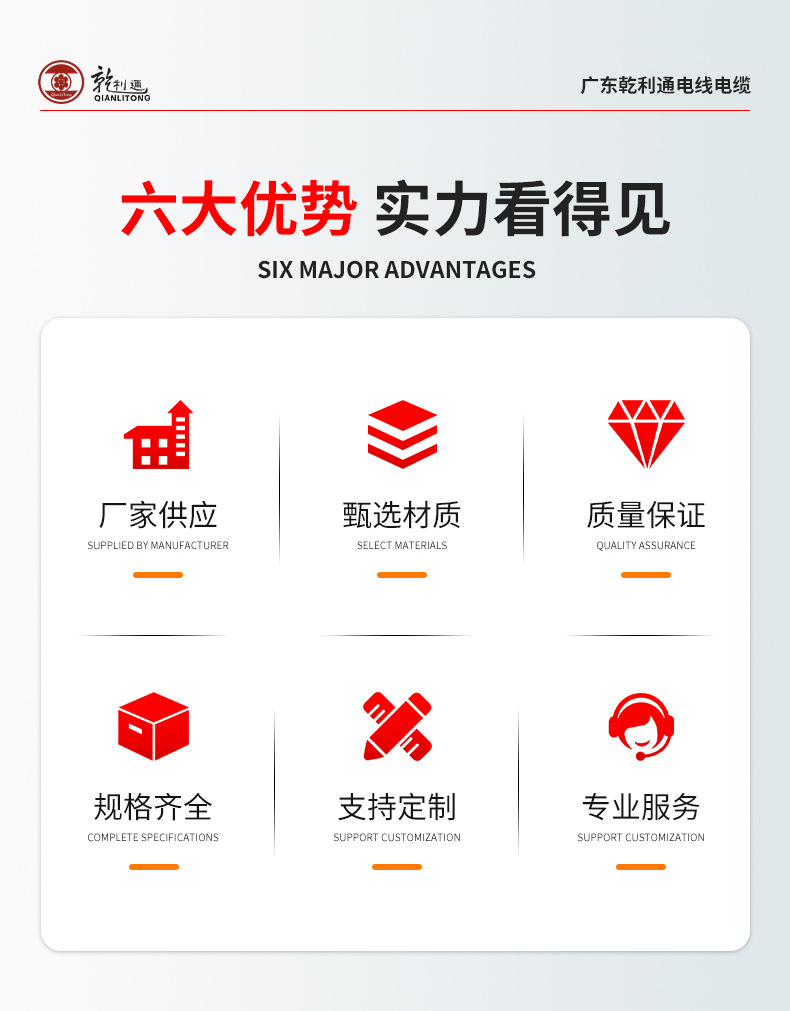 乾利通
QIANLITONG

广东乾利通电线电缆

六大优势 实力看得见

SIX MAJOR ADVANTAGES

厂家供应
SUPPLIED BY MANUFACTURER

甄选材质
SELECT MATERIALS

质量保证
QUALITY ASSURANCE

规格齐全
COMPLETE SPECIFICATIONS

支持定制
SUPPORT CUSTOMIZATION

专业服务
SUPPORT CUSTOMIZATION