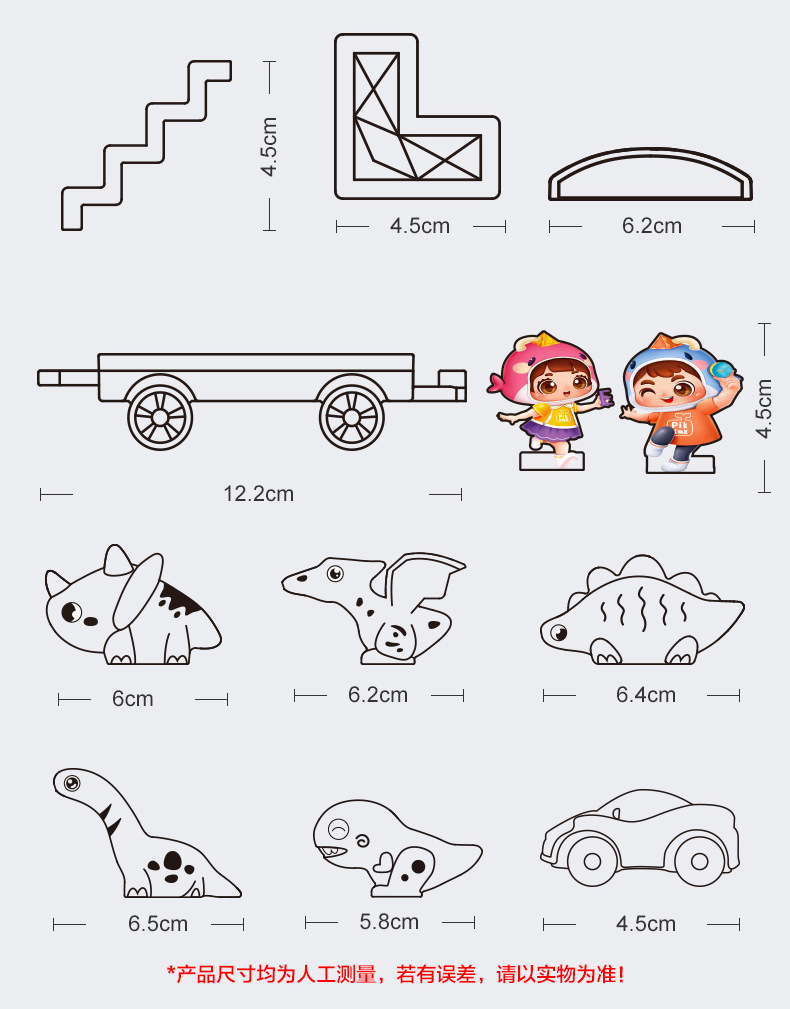 4.5cm

4.5cm

6.2cm

12.2cm

4.5cm

6cm

6.2cm

6.4cm

6.5cm

5.8cm

4.5cm

*产品尺寸均为人工测量，若有误差，请以实物为准！