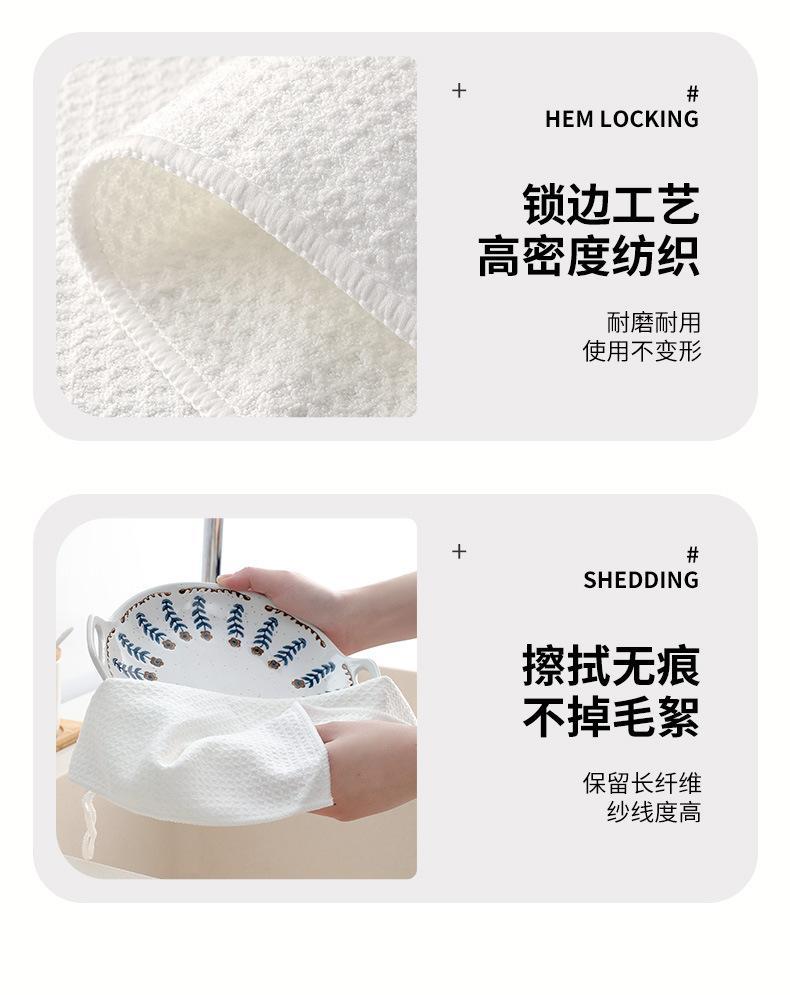 +

#
HEM LOCKING

锁边工艺
高密度纺织

耐磨耐用
使用不变形

+

#
SHEDDING

擦拭无痕
不掉毛絮

保留长纤维
纱线度高