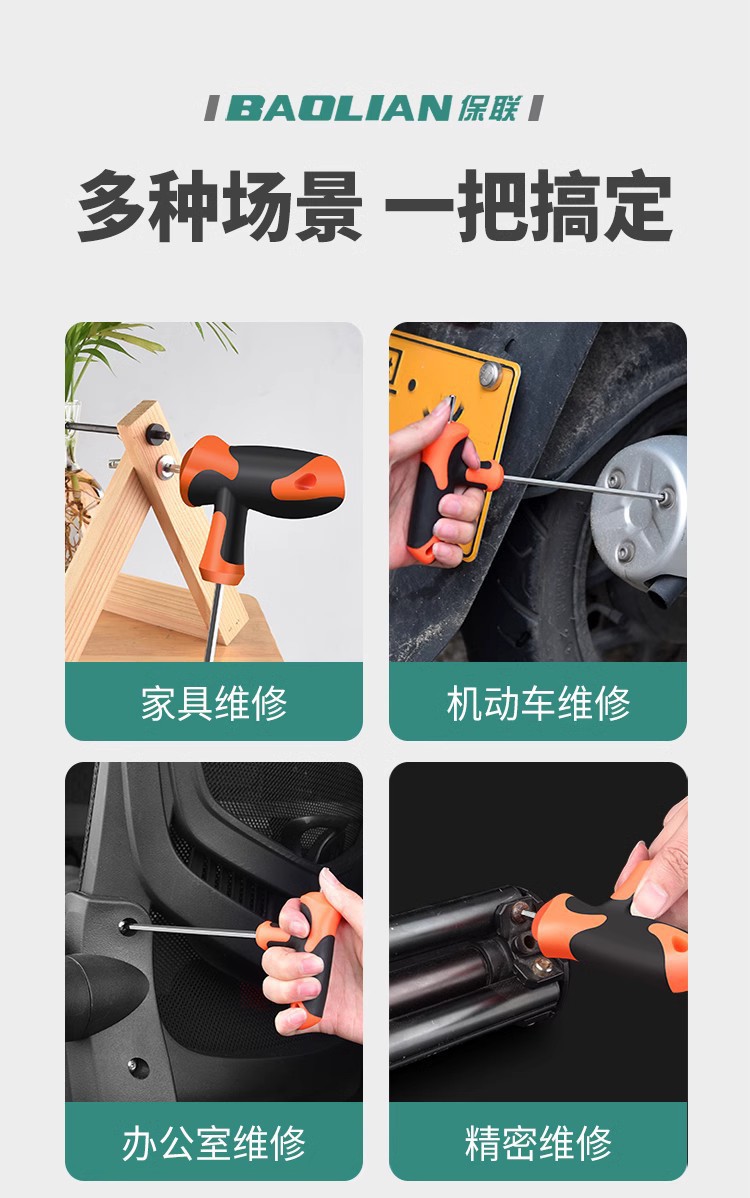 BAOLIAN 保联

多种场景 一把搞定

家具维修

机动车维修

办公室维修

精密维修