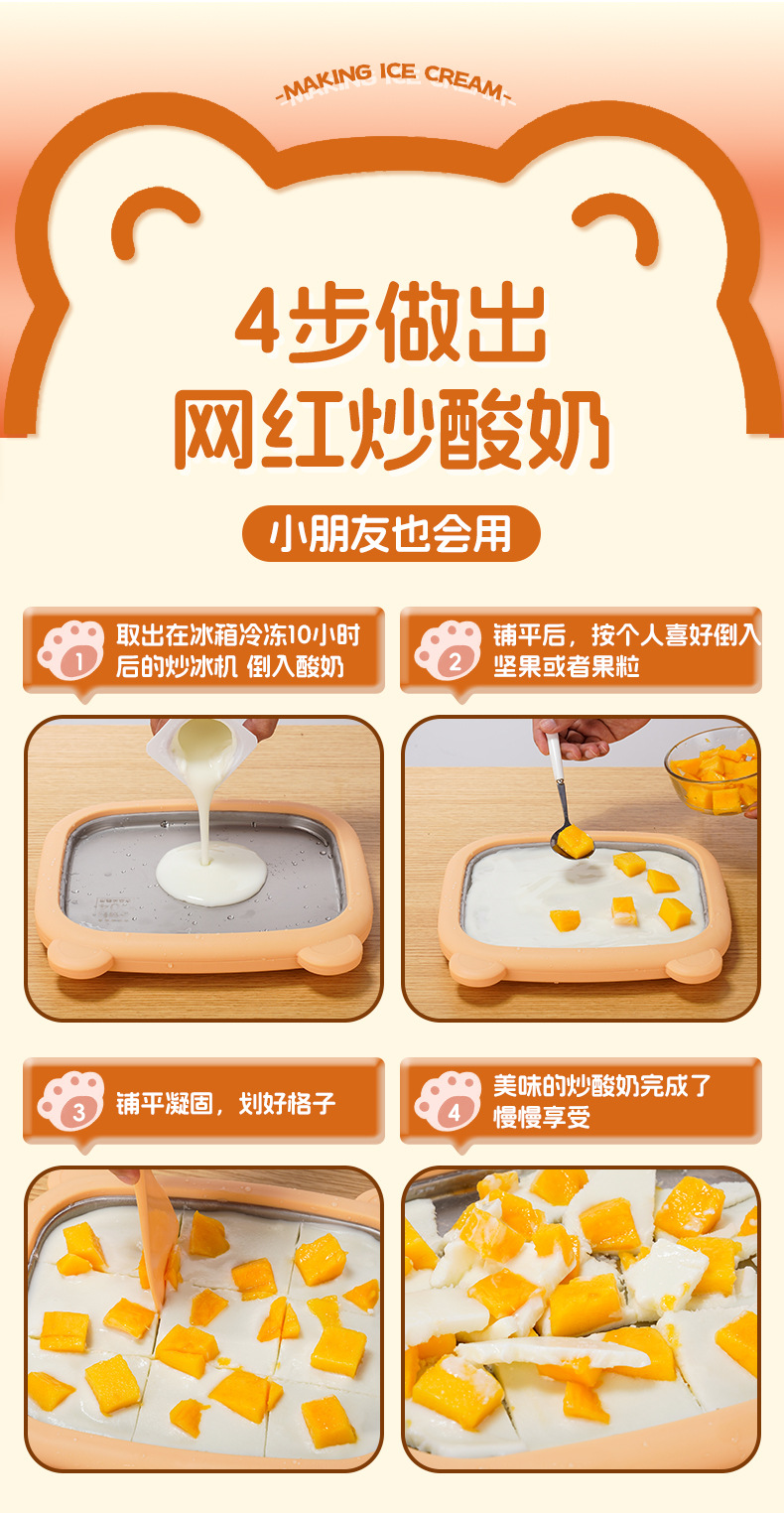 -MAKING ICE CREAM-

4步做出
网红炒酸奶

小朋友也会用

1 取出在冰箱冷冻10小时后的炒冰机 倒入酸奶

2 铺平后，按个人喜好倒入坚果或者果粒

3 铺平凝固，划好格子

4 美味的炒酸奶完成了 慢慢享受