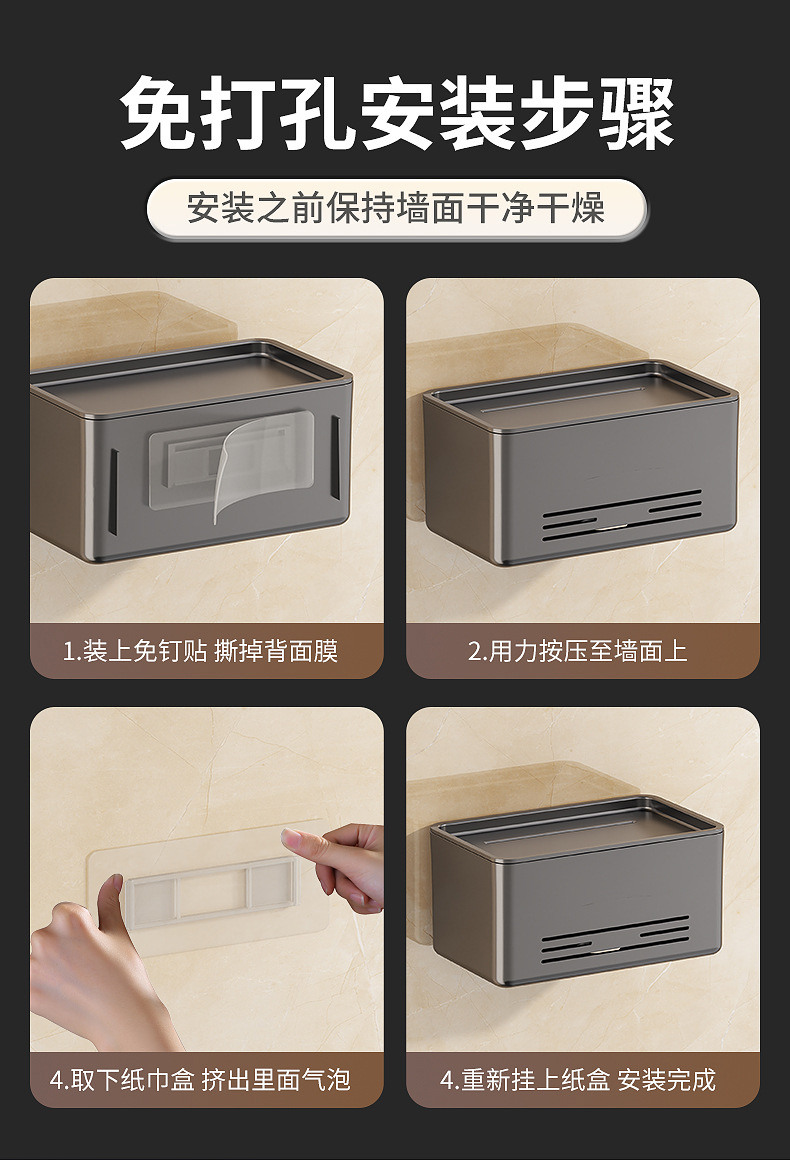 免打孔安装步骤

安装之前保持墙面干净干燥

1.装上免钉贴 撕掉背面膜

2.用力按压至墙面上

4.取下纸巾盒 挤出里面气泡

4.重新挂上纸盒 安装完成