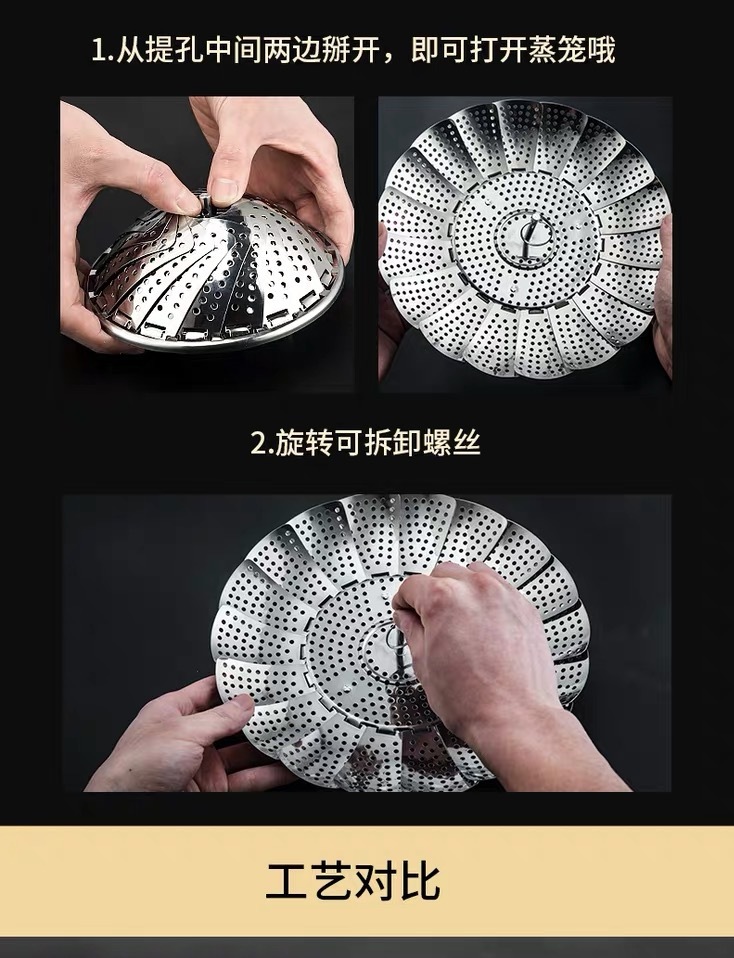 1.从提孔中间两边掰开，即可打开蒸笼哦

2.旋转可拆卸螺丝

工艺对比