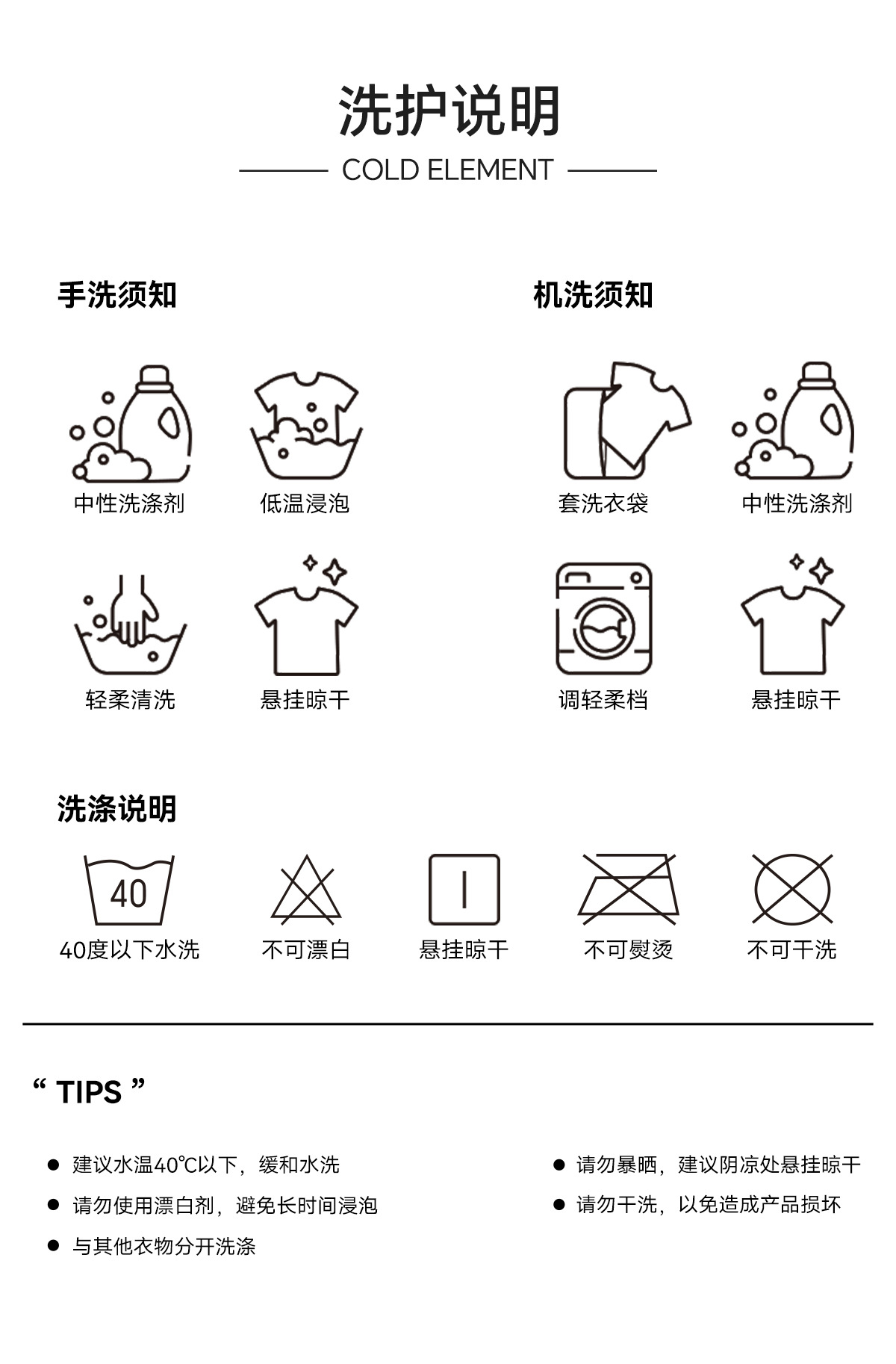 洗护说明

COLD ELEMENT

手洗须知

中性洗涤剂

低温浸泡

轻柔清洗

悬挂晾干

机洗须知

套洗衣袋

中性洗涤剂

调轻柔档

悬挂晾干

洗涤说明

40

40度以下水洗

不可漂白

悬挂晾干

不可熨烫

不可干洗

“ TIPS ”

● 建议水温40℃以下，缓和水洗

● 请勿使用漂白剂，避免长时间浸泡

● 与其他衣物分开洗涤

● 请勿暴晒，建议阴凉处悬挂晾干

● 请勿干洗，以免造成产品损坏