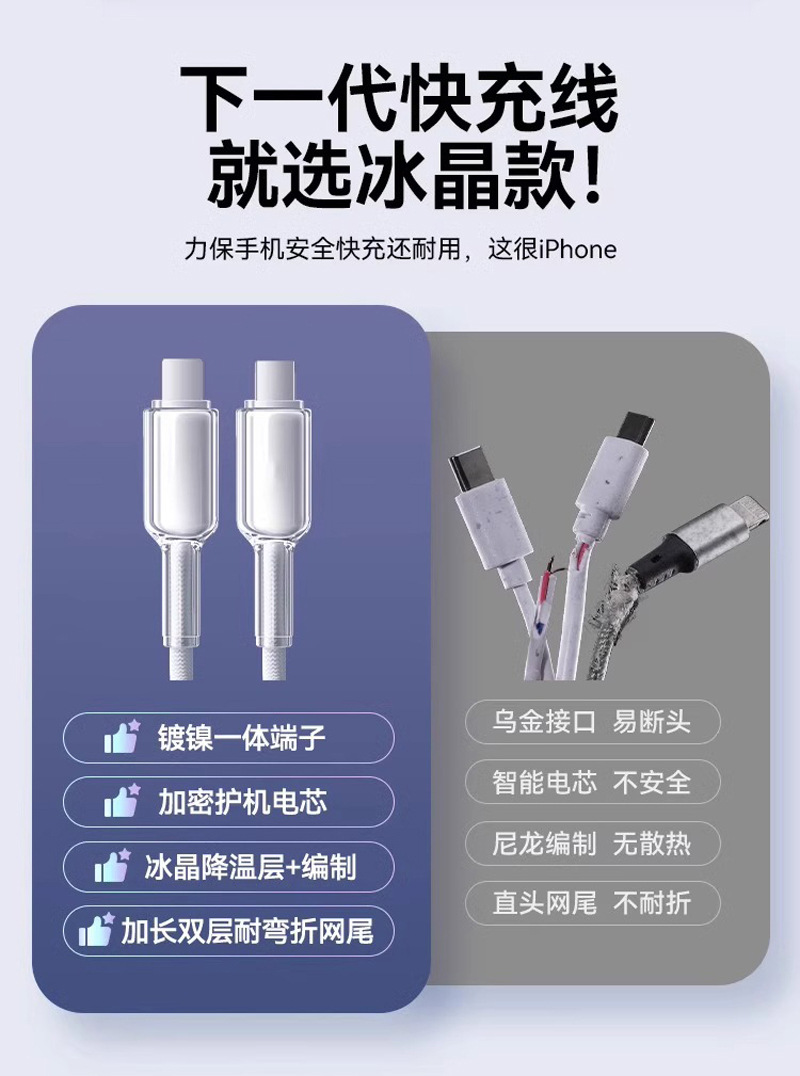 下一代快充线
就选冰晶款！

力保手机安全快充还耐用，这很iPhone

镀镍一体端子

加密护机电芯

冰晶降温层+编制

加长双层耐弯折网尾

乌金接口 易断头

智能电芯 不安全

尼龙编制 无散热

直头网尾 不耐折