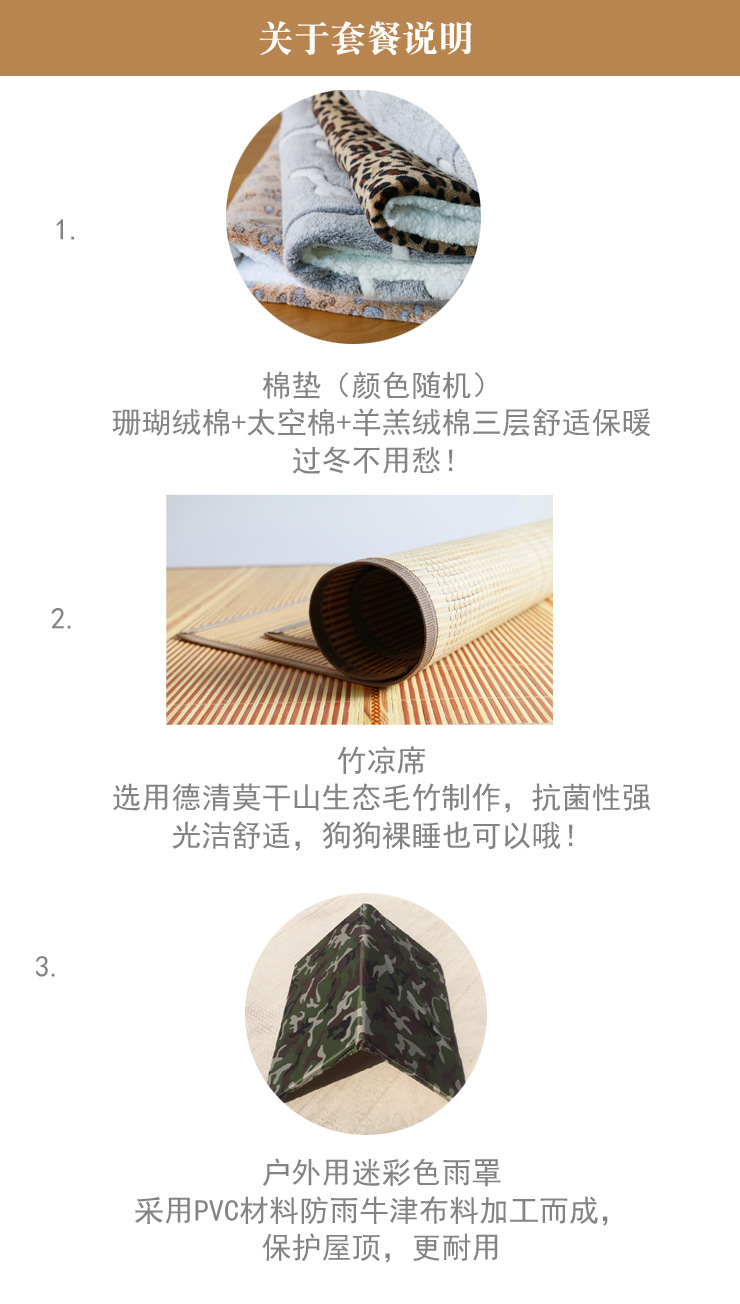 关于套餐说明

1.

棉垫（颜色随机）
珊瑚绒棉+太空棉+羊羔绒棉三层舒适保暖
过冬不用愁！

2.

竹凉席
选用德清莫干山生态毛竹制作，抗菌性强
光洁舒适，狗狗裸睡也可以哦！

3.

户外用迷彩色雨罩
采用PVC材料防雨牛津布料加工而成，
保护屋顶，更耐用