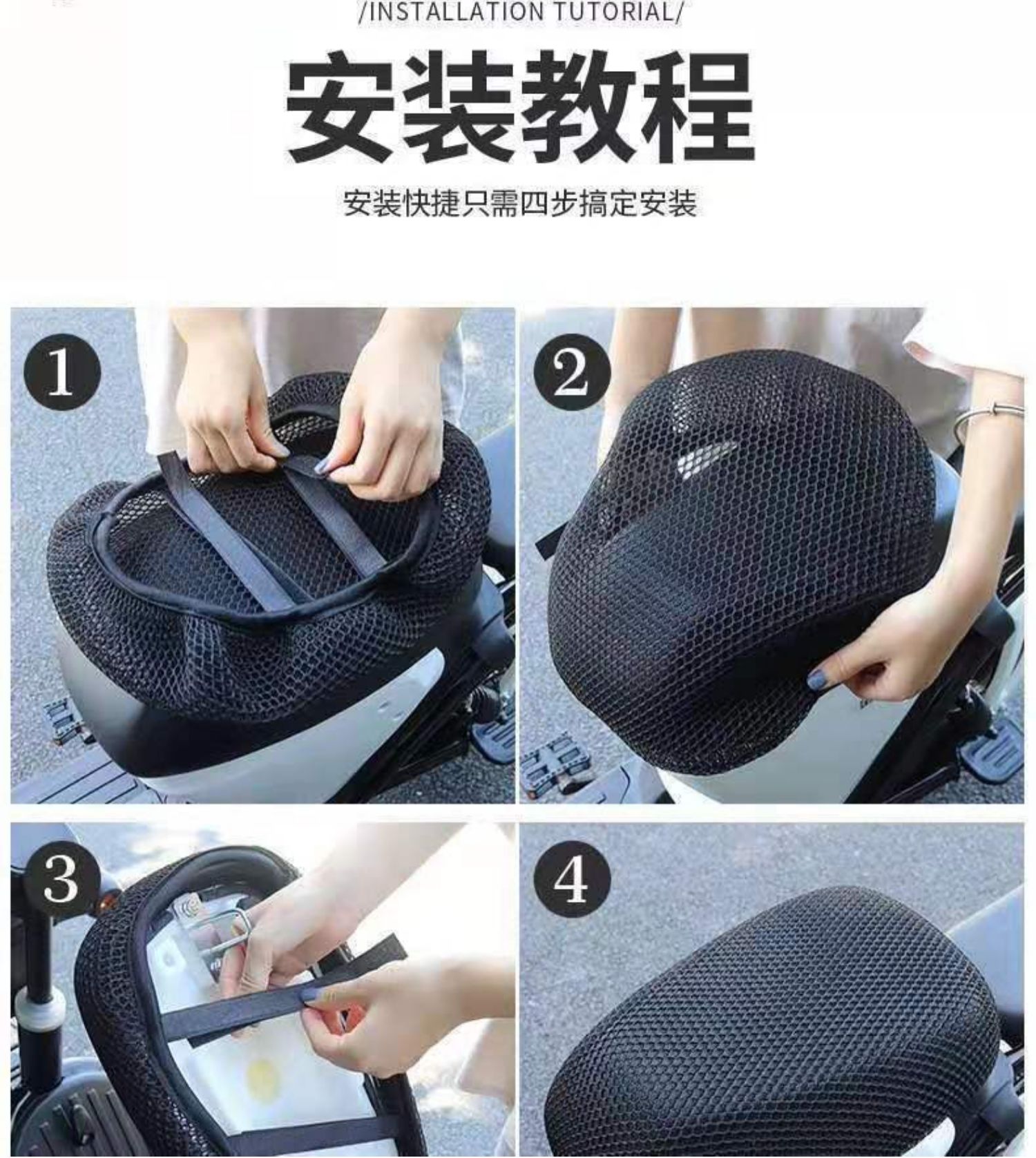 /INSTALLATION TUTORIAL/

安装教程

安装快捷只需四步搞定安装

1

2

3

4