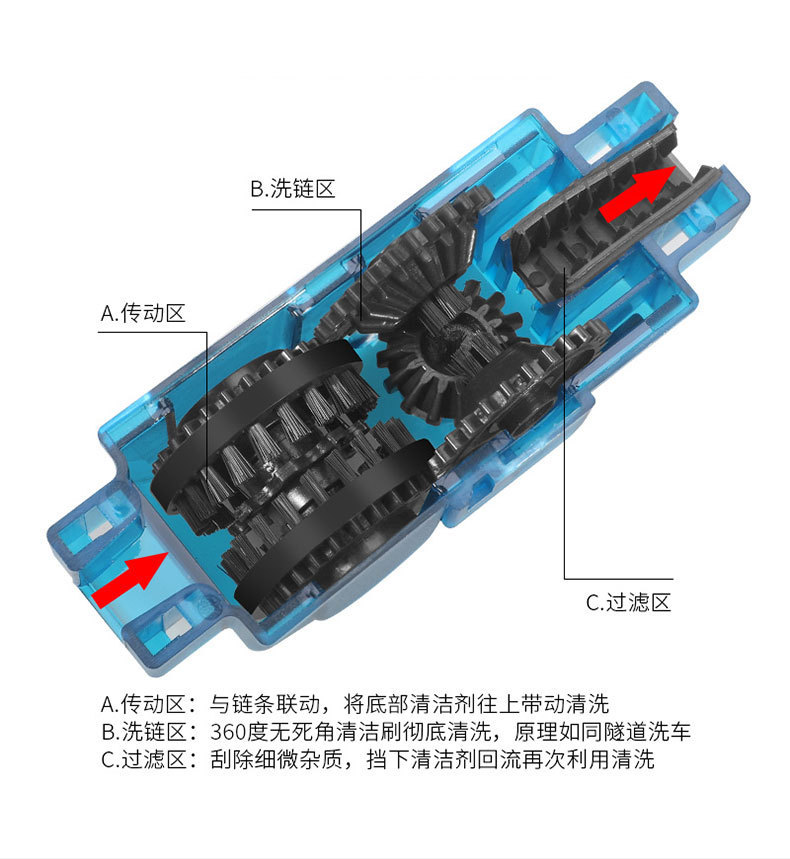 B.洗链区

A.传动区

C.过滤区

A.传动区：与链条联动，将底部清洁剂往上带动清洗
B.洗链区：360度无死角清洁刷彻底清洗，原理如同隧道洗车
C.过滤区：刮除细微杂质，挡下清洁剂回流再次利用清洗