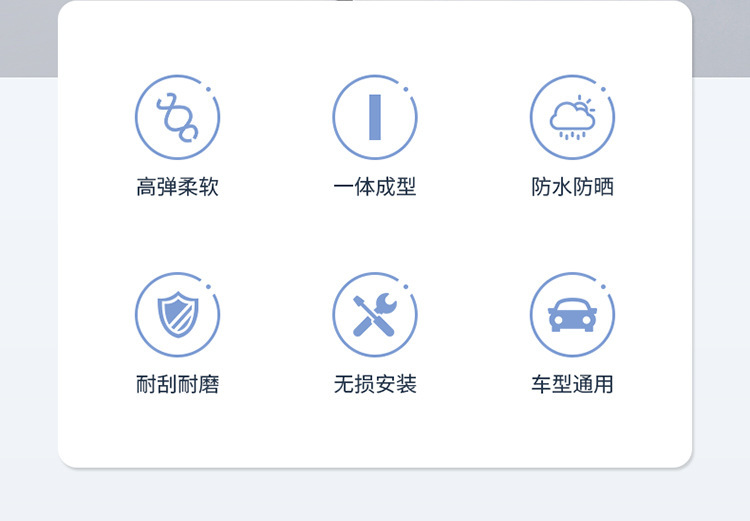 高弹柔软

一体成型

防水防晒

耐刮耐磨

无损安装

车型通用