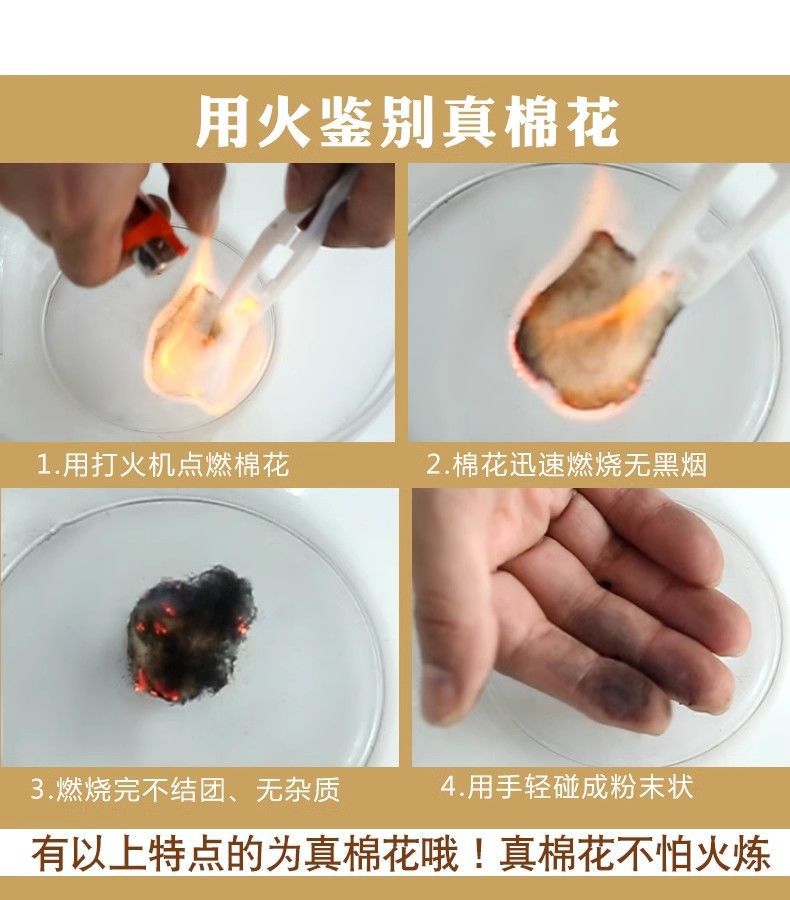 用火鉴别真棉花

1.用打火机点燃棉花

2.棉花迅速燃烧无黑烟

3.燃烧完不结团、无杂质

4.用手轻碰成粉末状

有以上特点的为真棉花哦！真棉花不怕火炼