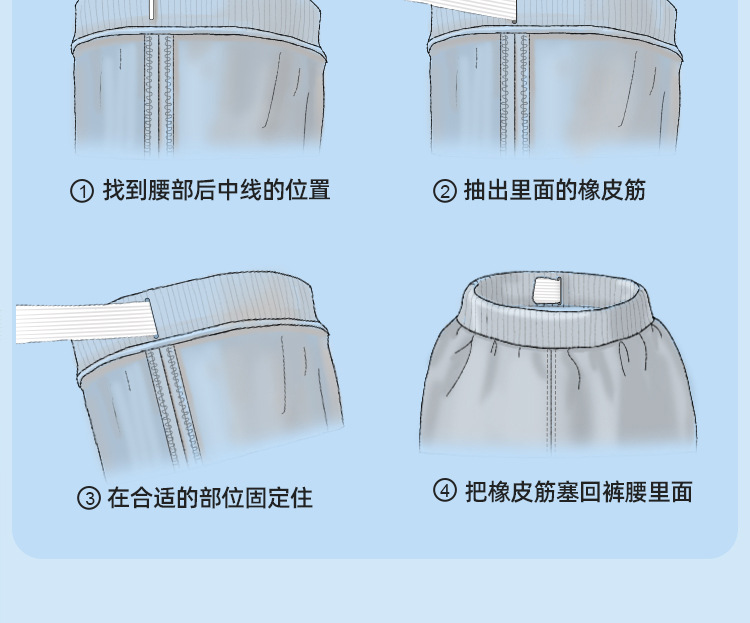 ① 找到腰部后中线的位置

② 抽出里面的橡皮筋

③ 在合适的部位固定住

④ 把橡皮筋塞回裤腰里面