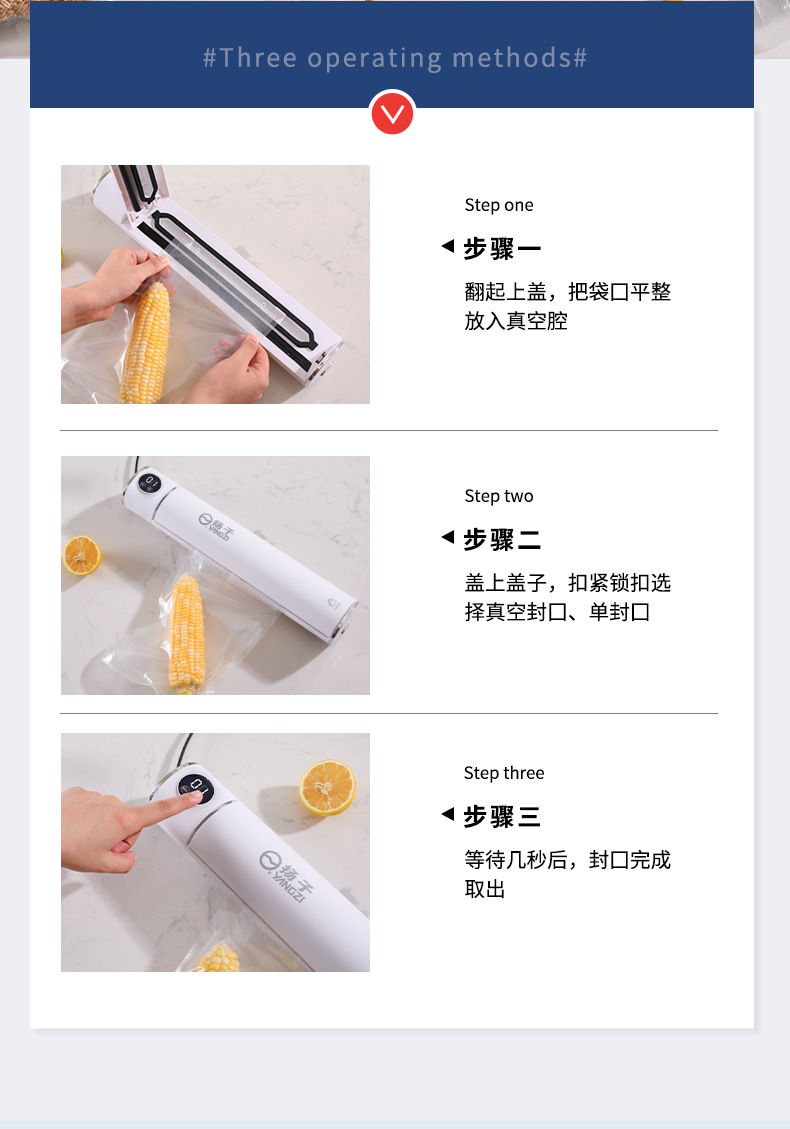 #Three operating methods#

Step one

步骤一

翻起上盖，把袋口平整放入真空腔

扬子 YANGZI

Step two

步骤二

盖上盖子，扣紧锁扣选择真空封口、单封口

扬子 YANGZI

Step three

步骤三

等待几秒后，封口完成取出