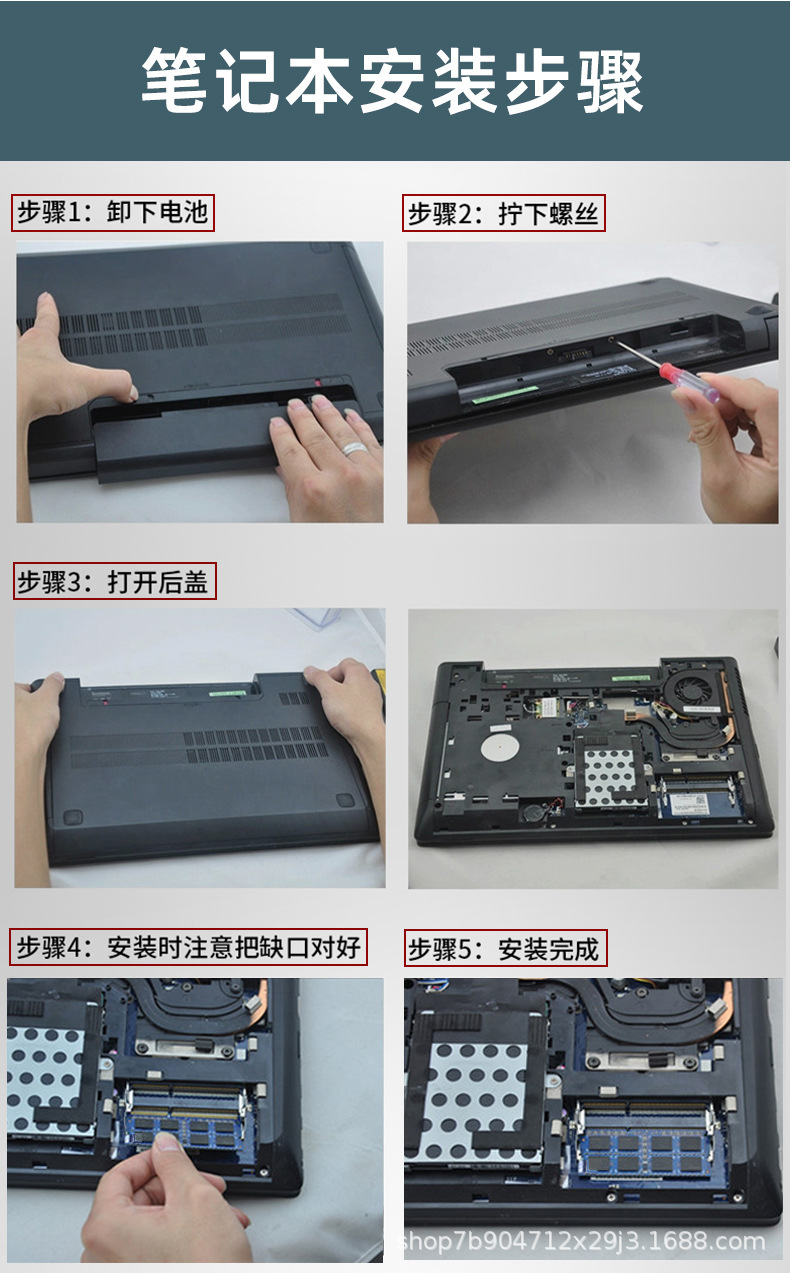 笔记本安装步骤

步骤1：卸下电池

步骤2：拧下螺丝

步骤3：打开后盖

步骤4：安装时注意把缺口对好

步骤5：安装完成

shop7b904712x29j3.1688.com