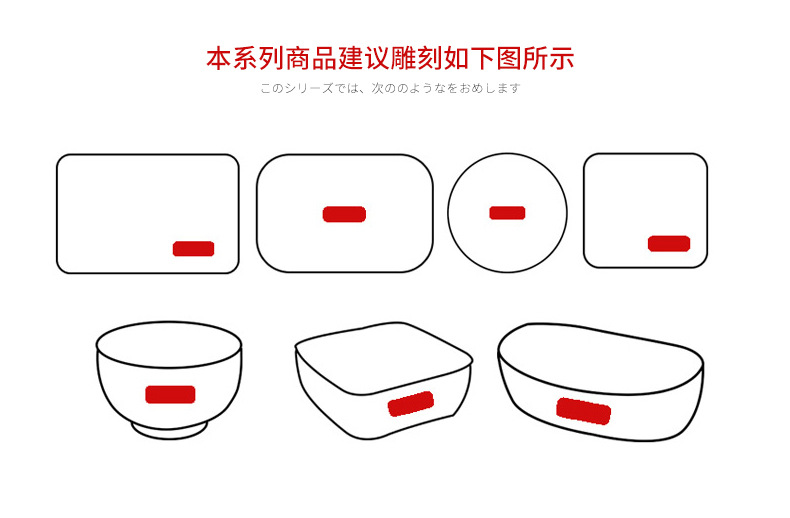 本系列商品建议雕刻如下图所示

このシリーズでは、次ののようなをおめします