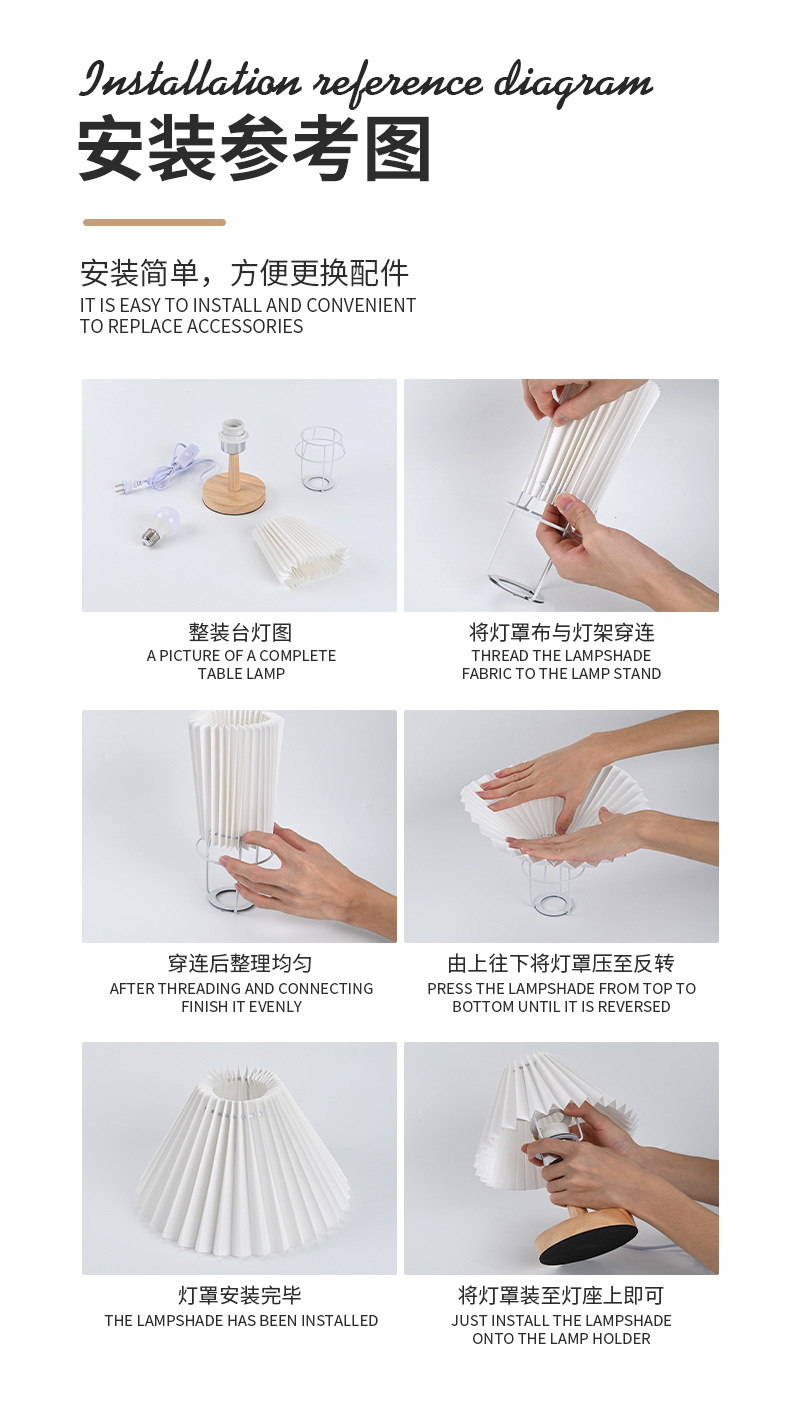 Installation reference diagram
安装参考图

安装简单，方便更换配件
IT IS EASY TO INSTALL AND CONVENIENT TO REPLACE ACCESSORIES

整装台灯图
A PICTURE OF A COMPLETE TABLE LAMP

将灯罩布与灯架穿连
THREAD THE LAMPSHADE FABRIC TO THE LAMP STAND

穿连后整理均匀
AFTER THREADING AND CONNECTING FINISH IT EVENLY

由上往下将灯罩压至反转
PRESS THE LAMPSHADE FROM TOP TO BOTTOM UNTIL IT IS REVERSED

灯罩安装完毕
THE LAMPSHADE HAS BEEN INSTALLED

将灯罩装至灯座上即可
JUST INSTALL THE LAMPSHADE ONTO THE LAMP HOLDER