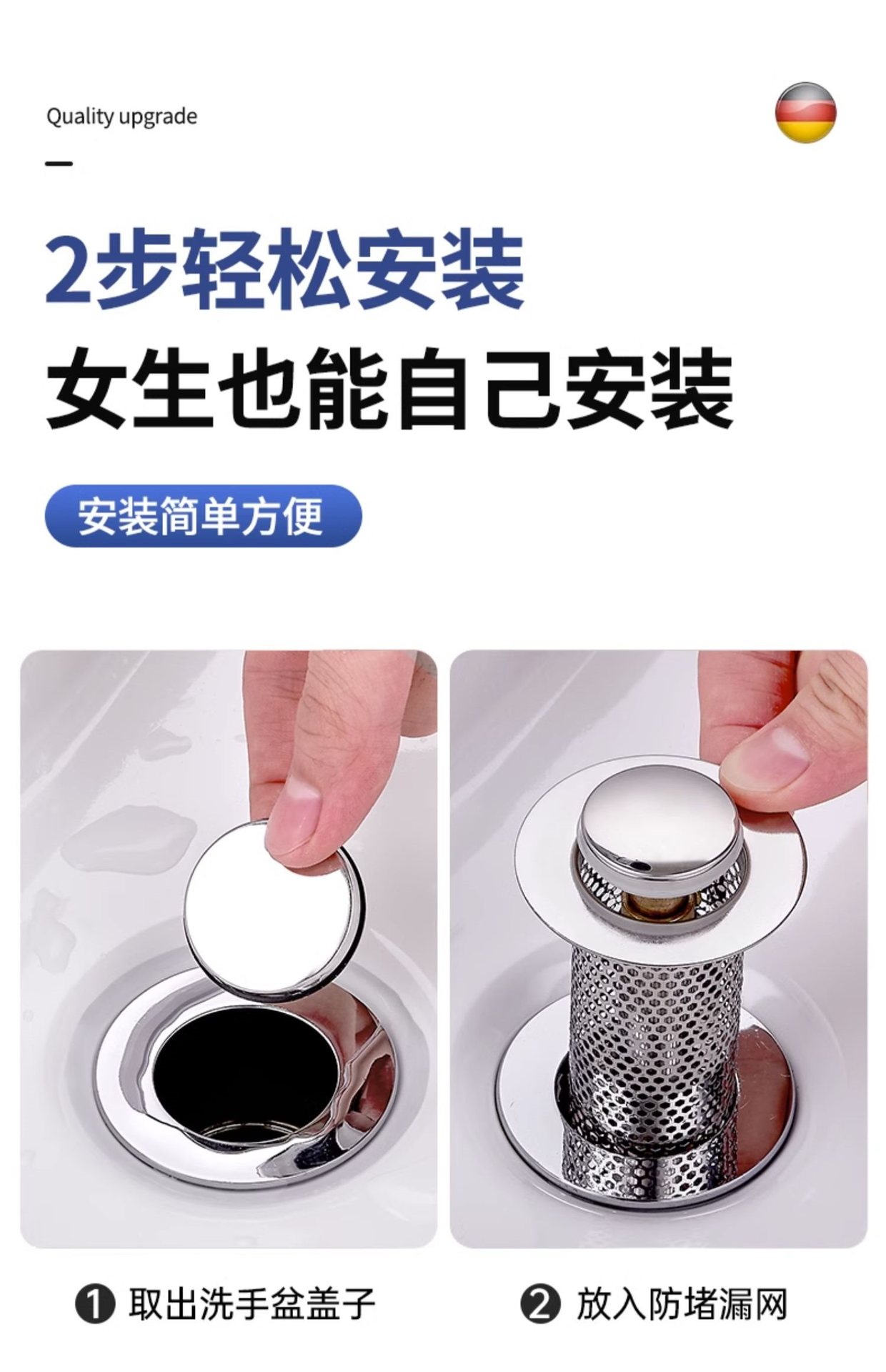 Quality upgrade

2步轻松安装
女生也能自己安装

安装简单方便

❶ 取出洗手盆盖子

❷ 放入防堵漏网