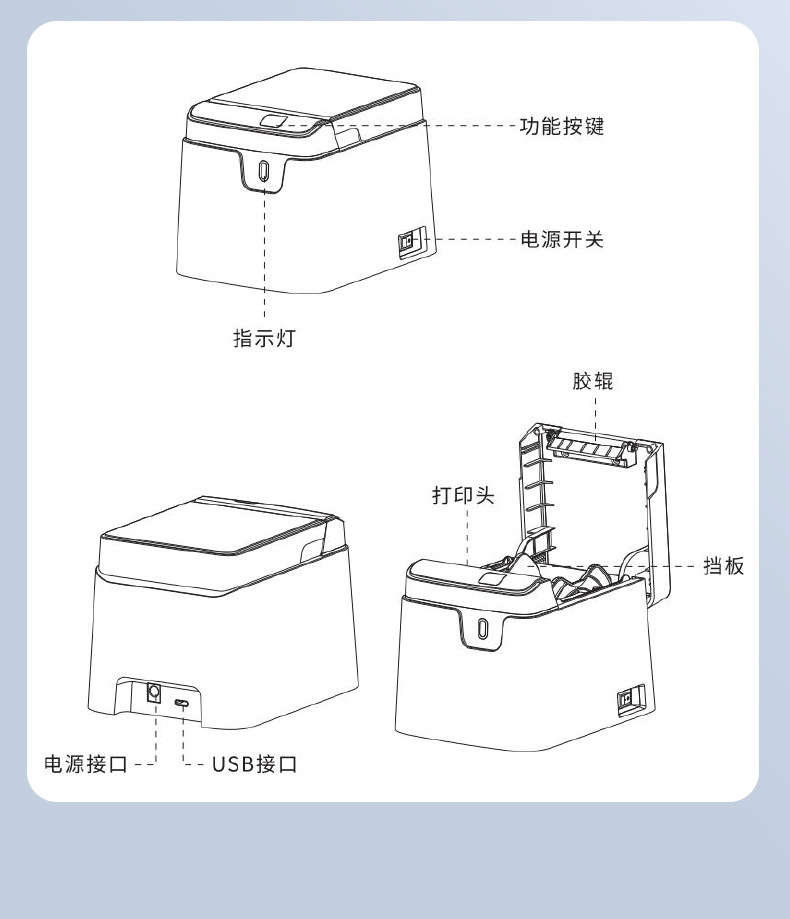 功能按键

电源开关

指示灯

胶辊

打印头

挡板

电源接口

USB接口