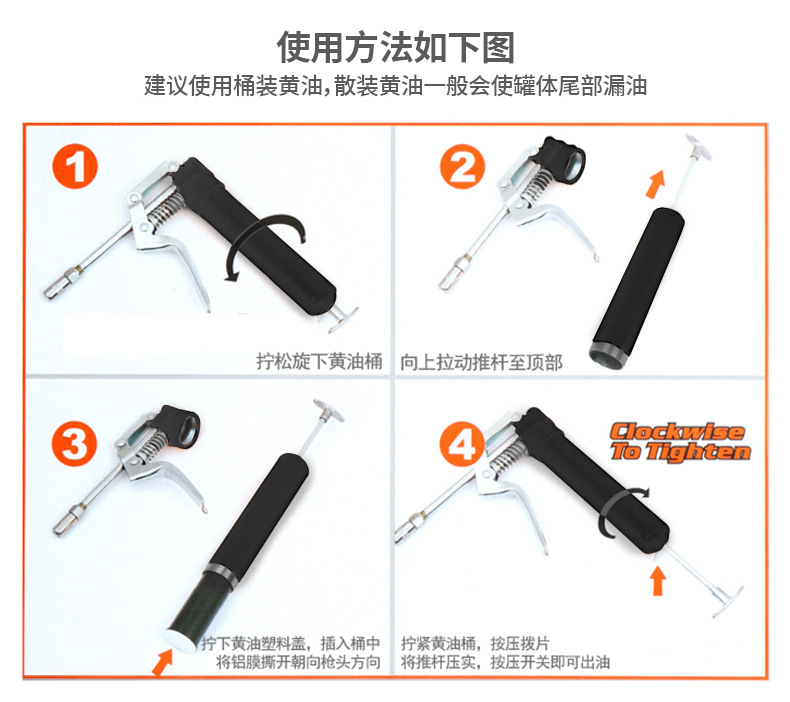 使用方法如下图
建议使用桶装黄油,散装黄油一般会使罐体尾部漏油

1

拧松旋下黄油桶

2

向上拉动推杆至顶部

3

拧下黄油塑料盖，插入桶中
将铝膜撕开朝向枪头方向

4

Clockwise To Tighten

拧紧黄油桶，按压拨片
将推杆压实，按压开关即可出油