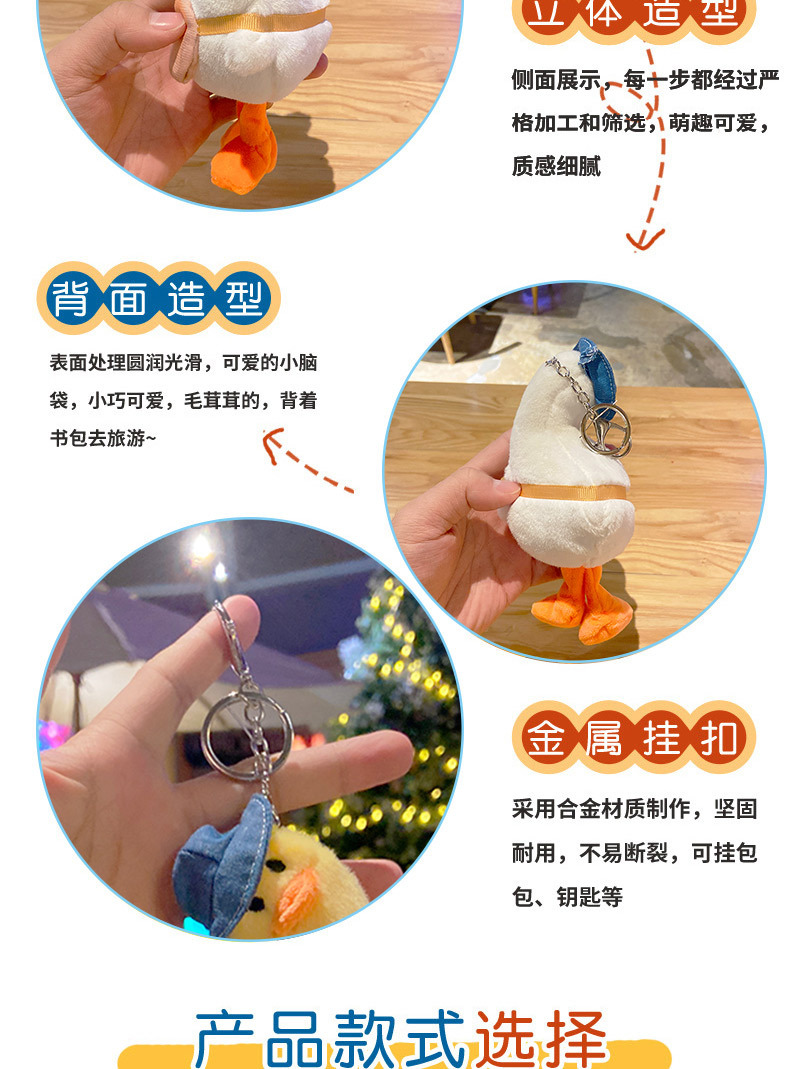 立体造型

侧面展示，每一步都经过严格加工和筛选，萌趣可爱，质感细腻

背面造型

表面处理圆润光滑，可爱的小脑袋，小巧可爱，毛茸茸的，背着书包去旅游~

金属挂扣

采用合金材质制作，坚固耐用，不易断裂，可挂包包、钥匙等

产品款式选择