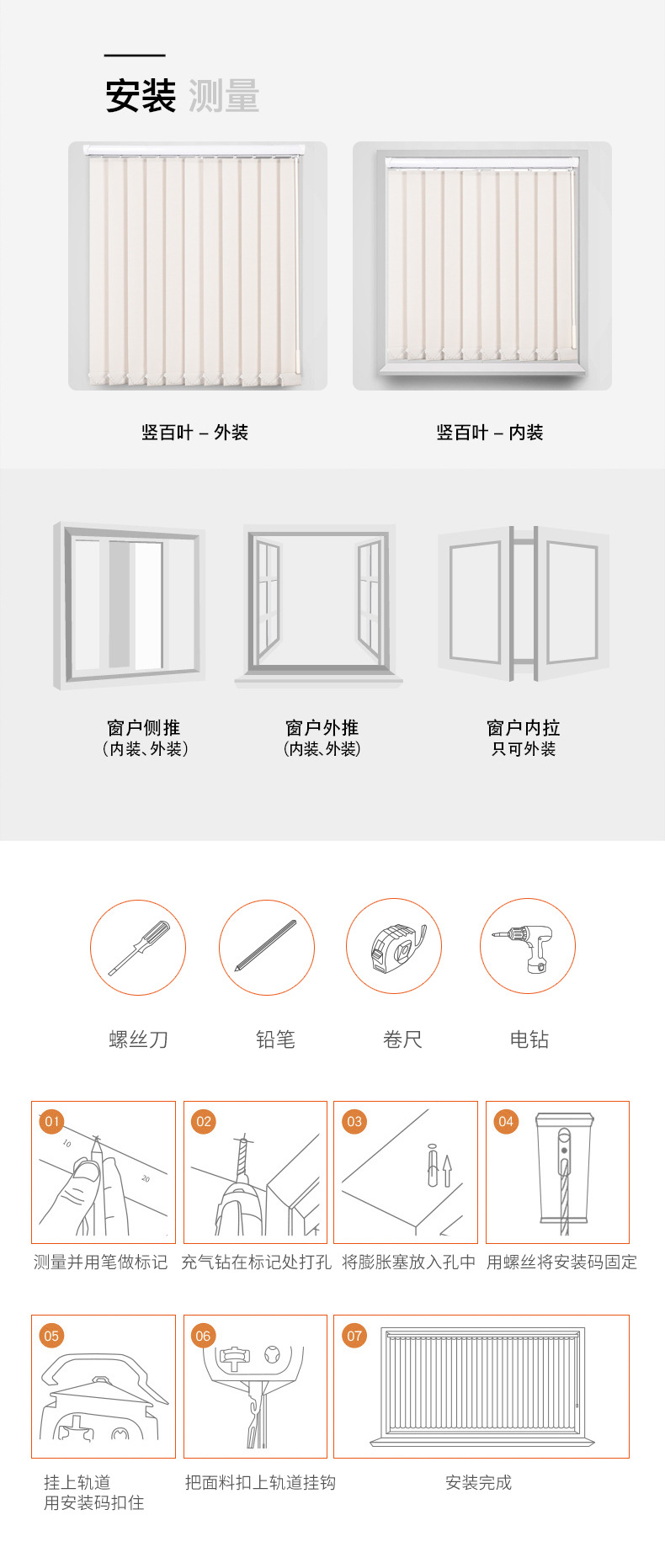 安装 测量

竖百叶 – 外装

竖百叶 – 内装

窗户侧推
（内装、外装）

窗户外推
（内装、外装）

窗户内拉
只可外装

螺丝刀

铅笔

卷尺

电钻

01
10
20
测量并用笔做标记

02
充气钻在标记处打孔

03
将膨胀塞放入孔中

04
用螺丝将安装码固定

05
挂上轨道
用安装码扣住

06
把面料扣上轨道挂钩

07
安装完成