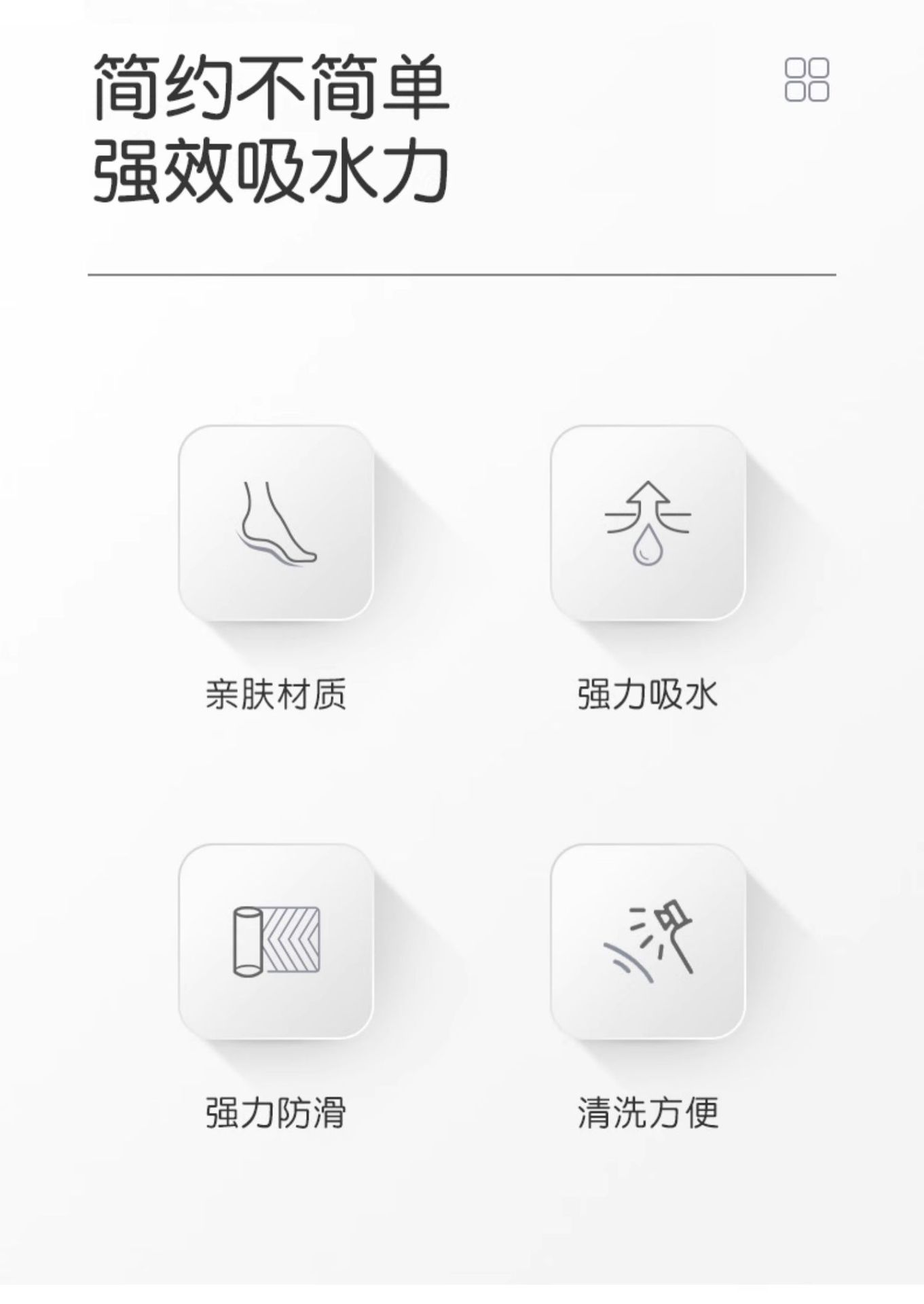 简约不简单
强效吸水力

亲肤材质

强力吸水

强力防滑

清洗方便