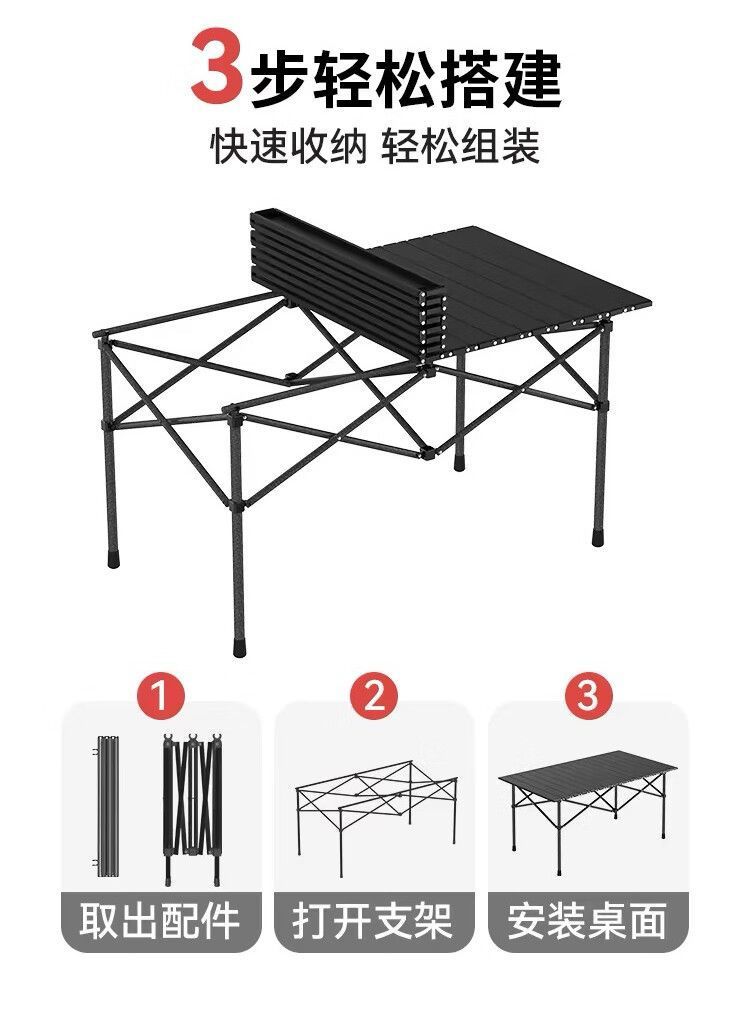 3步轻松搭建
快速收纳 轻松组装

1
取出配件

2
打开支架

3
安装桌面