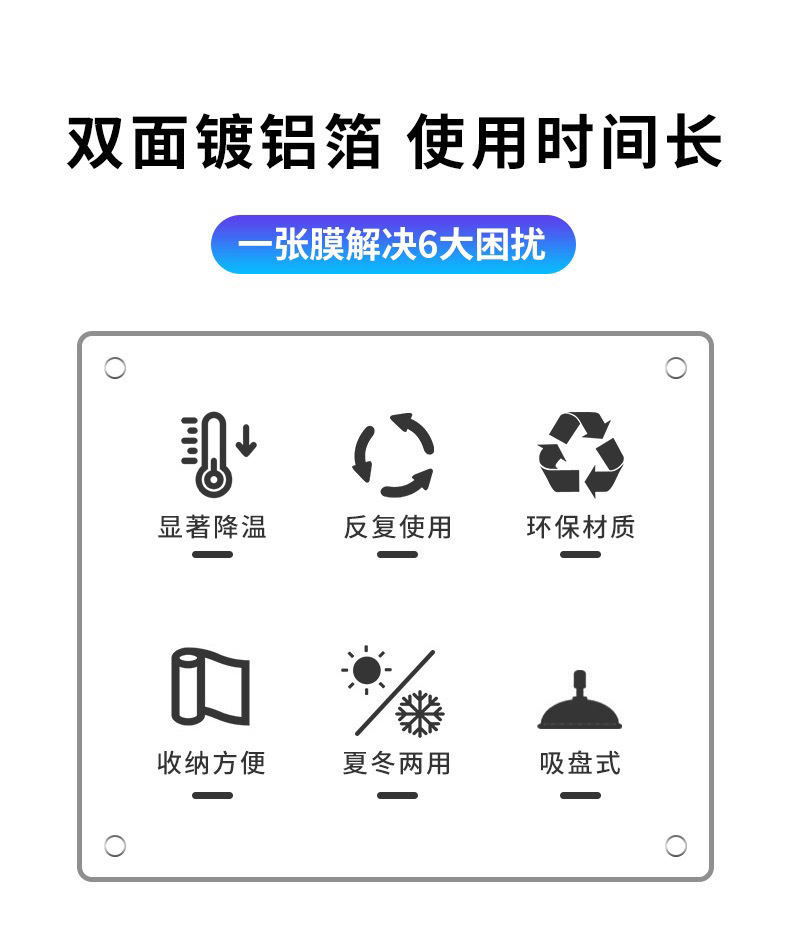 双面镀铝箔 使用时间长

一张膜解决6大困扰

显著降温

反复使用

环保材质

收纳方便

夏冬两用

吸盘式