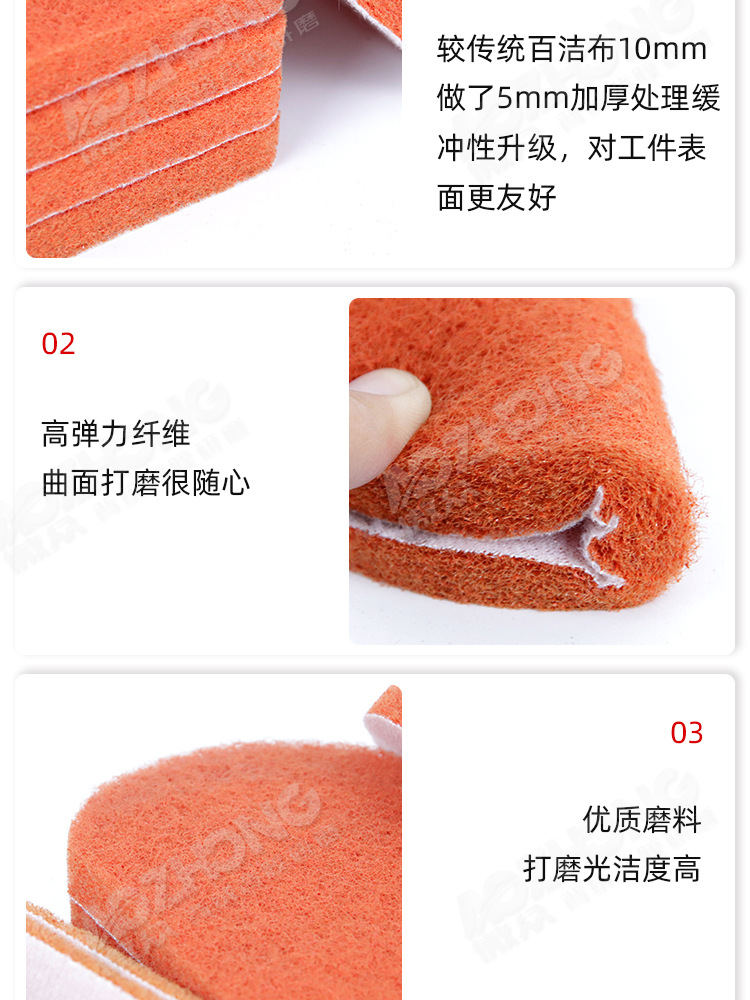 较传统百洁布10mm做了5mm加厚处理缓冲性升级，对工件表面更友好

02

高弹力纤维
曲面打磨很随心

03

优质磨料
打磨光洁度高