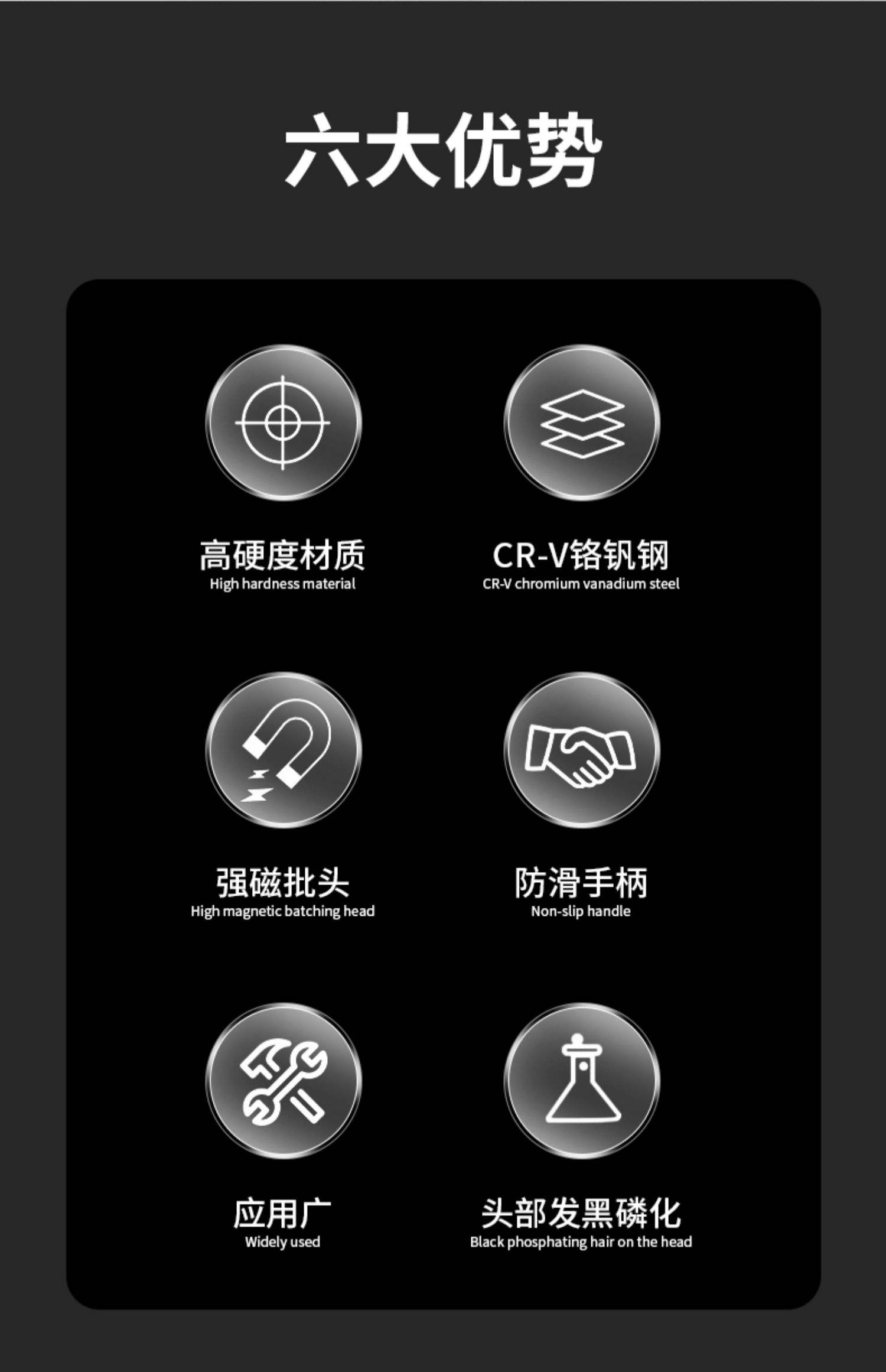 六大优势

高硬度材质
High hardness material

CR-V铬钒钢
CR-V chromium vanadium steel

强磁批头
High magnetic batching head

防滑手柄
Non-slip handle

应用广
Widely used

头部发黑磷化
Black phosphating hair on the head