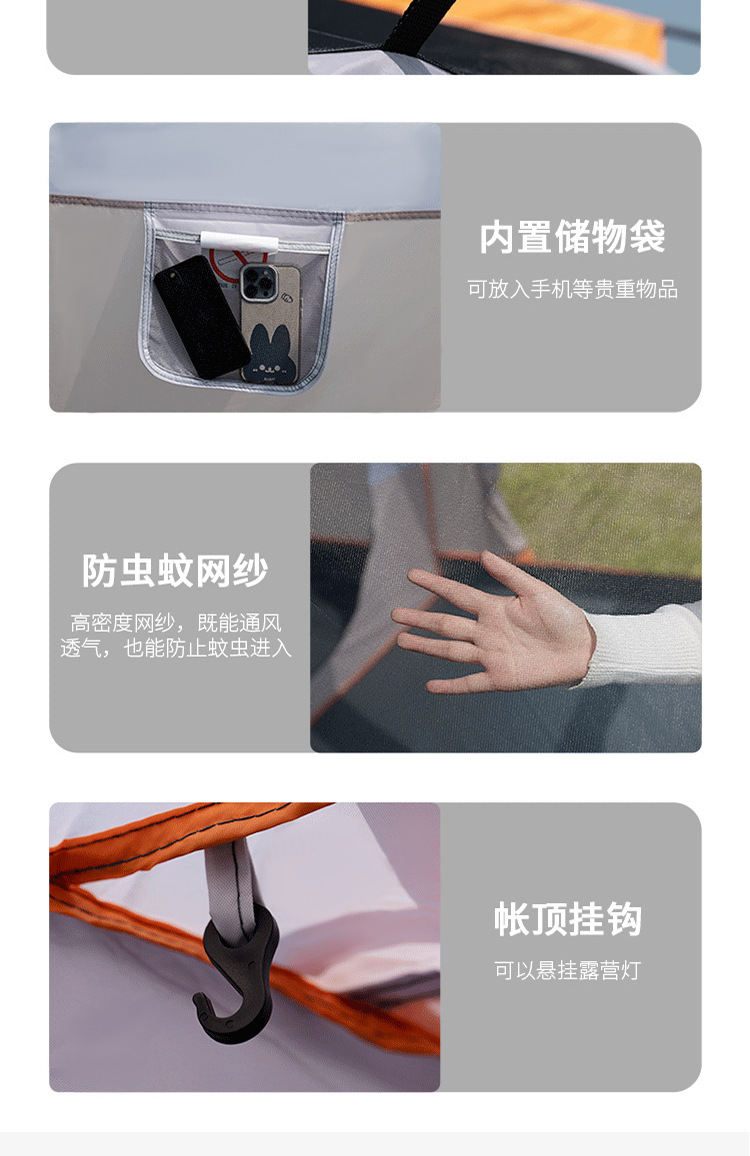 内置储物袋

可放入手机等贵重物品

防虫蚊网纱

高密度网纱，既能通风透气，也能防止蚊虫进入

帐顶挂钩

可以悬挂露营灯