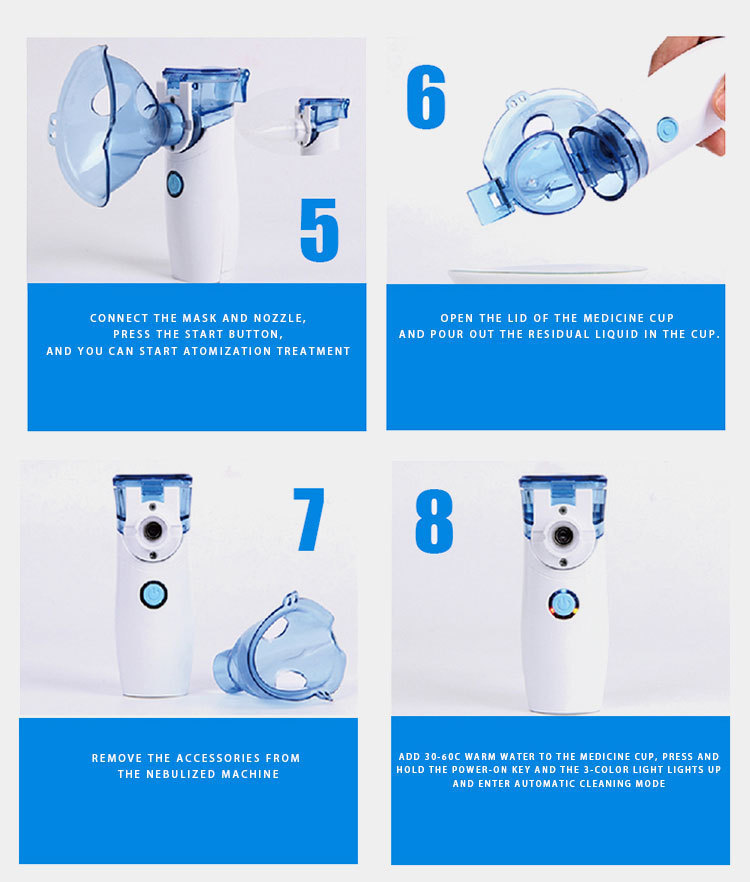 5

CONNECT THE MASK AND NOZZLE, PRESS THE START BUTTON, AND YOU CAN START ATOMIZATION TREATMENT

6

OPEN THE LID OF THE MEDICINE CUP AND POUR OUT THE RESIDUAL LIQUID IN THE CUP.

7

REMOVE THE ACCESSORIES FROM THE NEBULIZED MACHINE

8

ADD 30-60C WARM WATER TO THE MEDICINE CUP, PRESS AND HOLD THE POWER-ON KEY AND THE 3-COLOR LIGHT LIGHTS UP AND ENTER AUTOMATIC CLEANING MODE