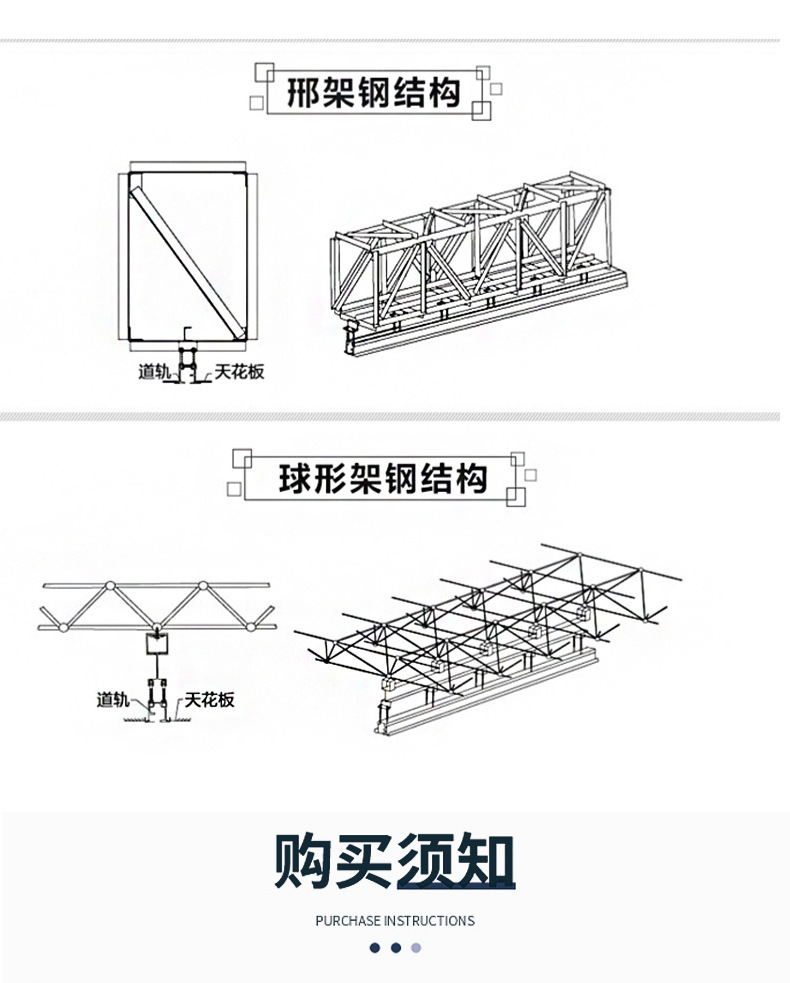 邢架钢结构

道轨
天花板

球形架钢结构

道轨
天花板

购买须知

PURCHASE INSTRUCTIONS