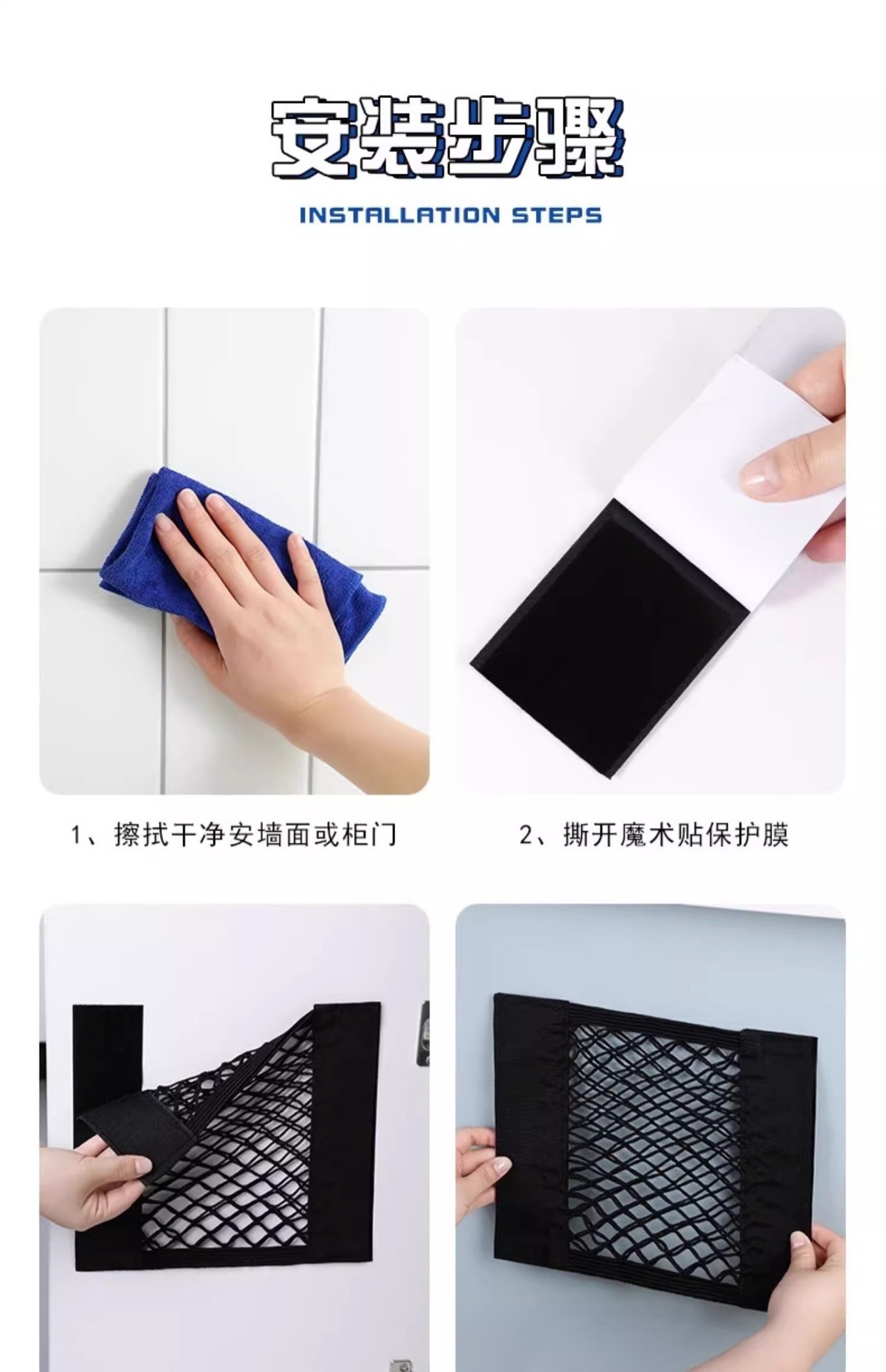 安装步骤

INSTALLATION STEPS

1、擦拭干净安墙面或柜门

2、撕开魔术贴保护膜