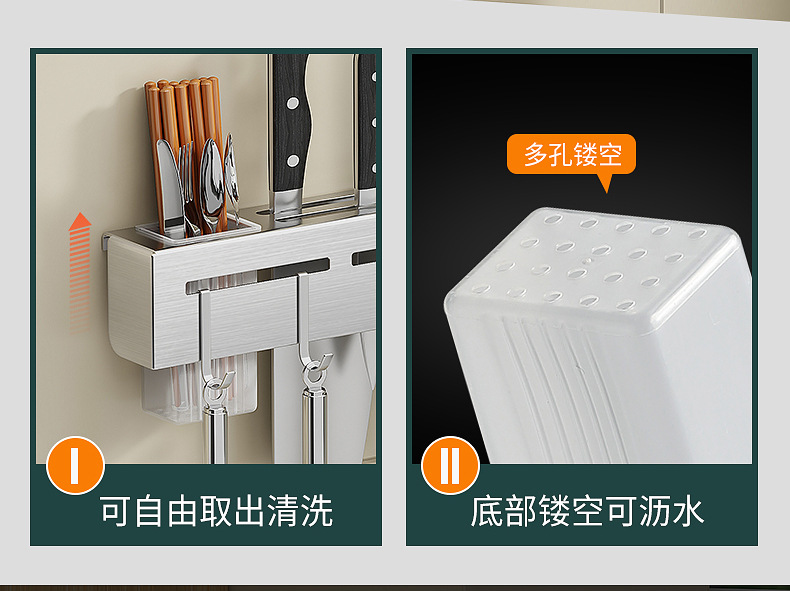 I
可自由取出清洗

多孔镂空

II
底部镂空可沥水